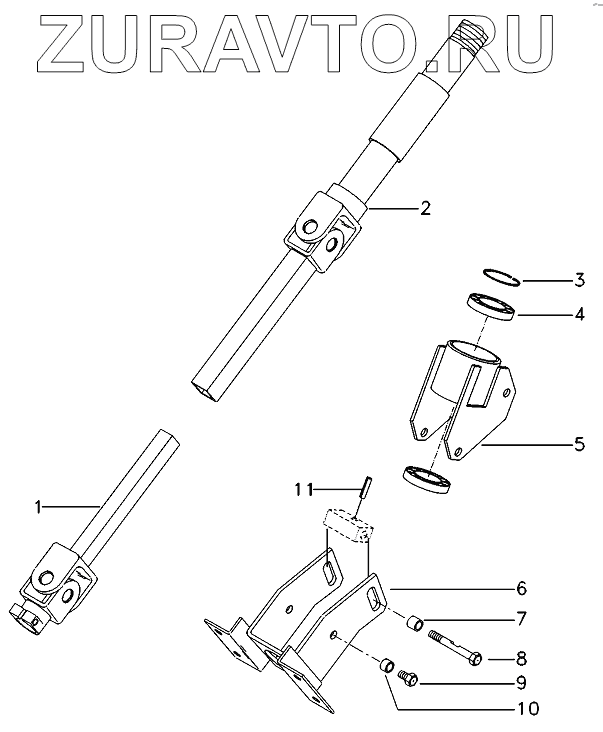 ZURAVTO.RU

2
3
4
5
11
1
6
7
8
9
10