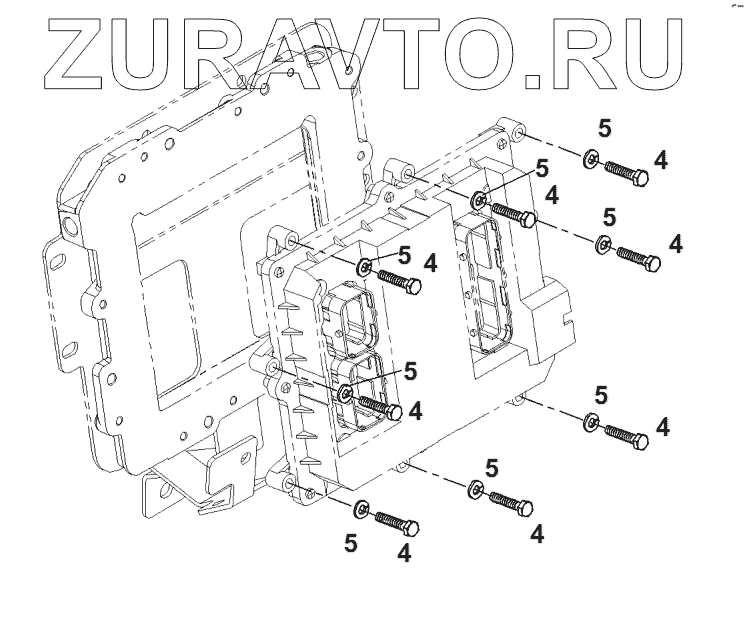 ZURAVTO.RU

5
4
5
4
5
4
5
4
5
4
5
4
5
4
5
4