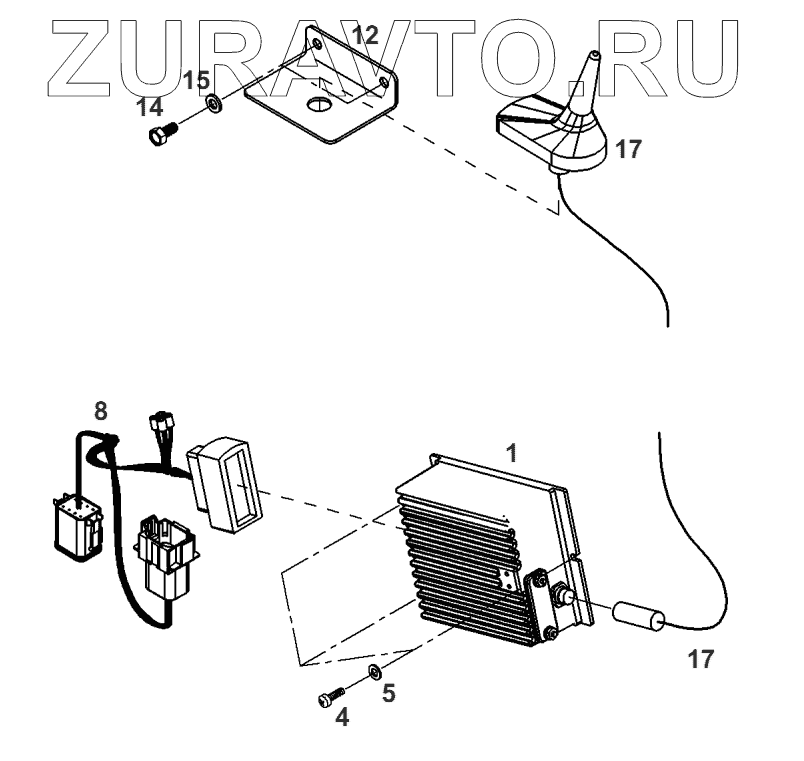 ZURAVTO.RU

12
15
14
17
8
1
17
5
4