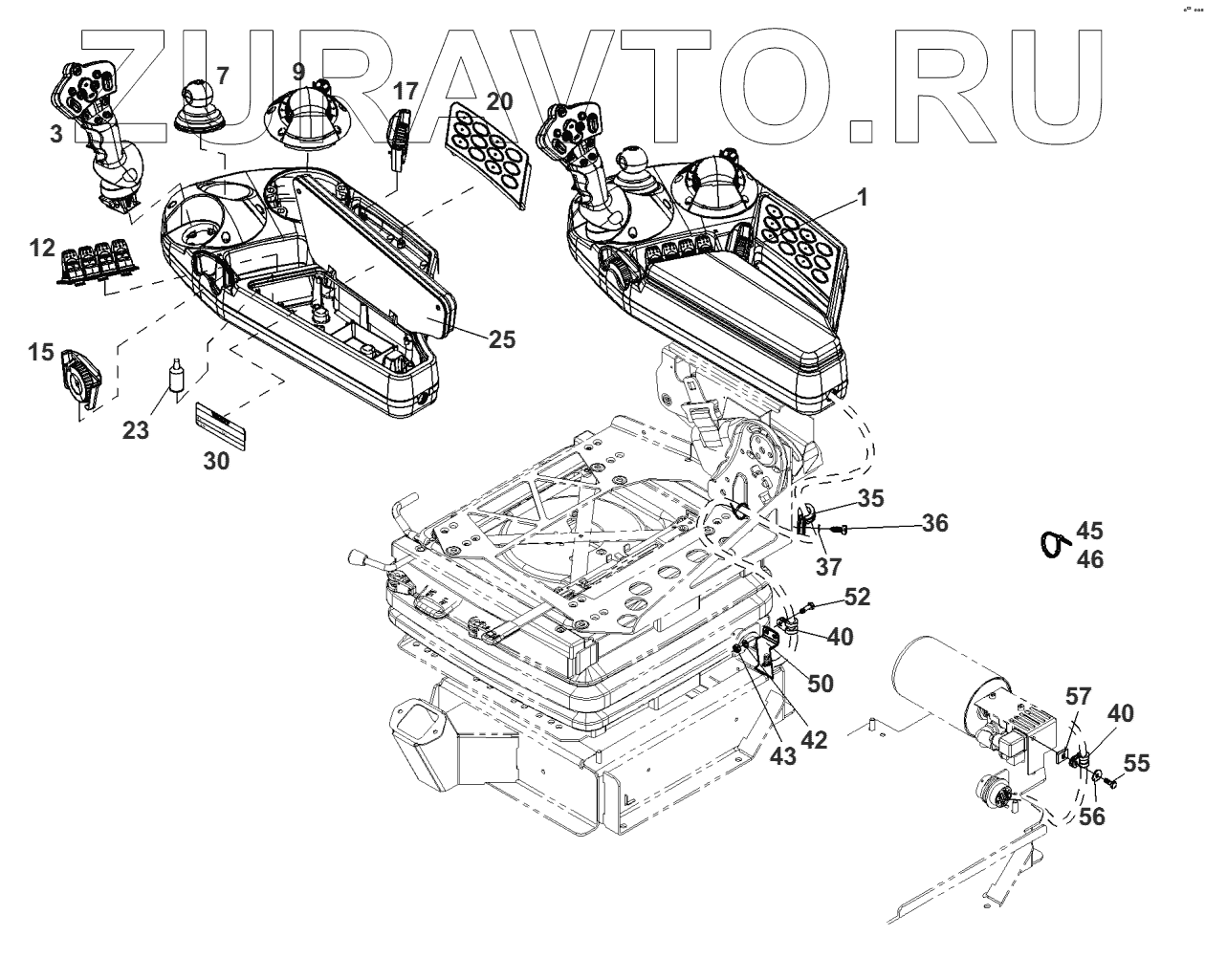 ZURAVTO.RU

3
7
9
17
20
1
12
25
15
23
30
35
36
37
45
46
52
40
50
42
43
57
40
55
56