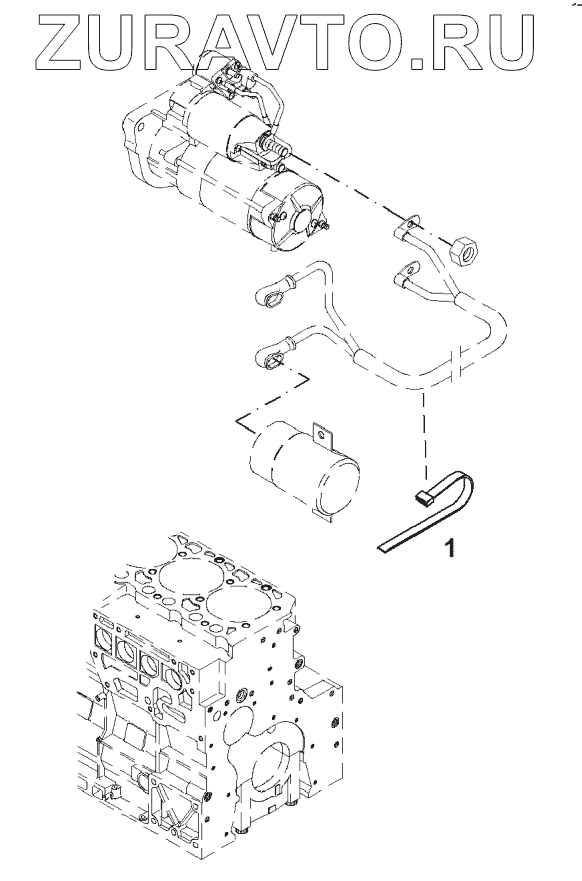 ZURAVTO.RU

1