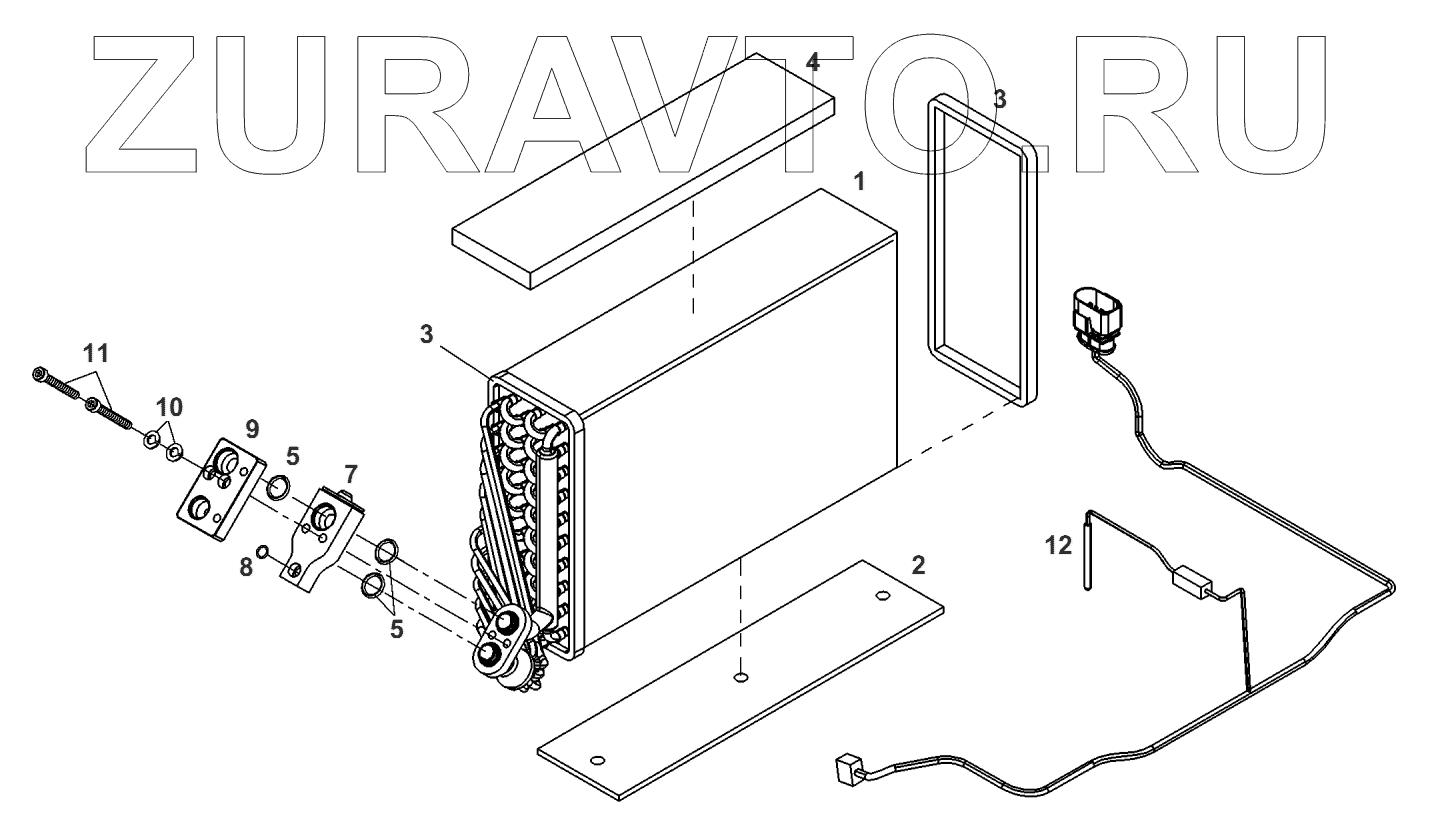 ZURAVTO.RU

4
3
1
3
11
10
9
5
7
8
5
2
12