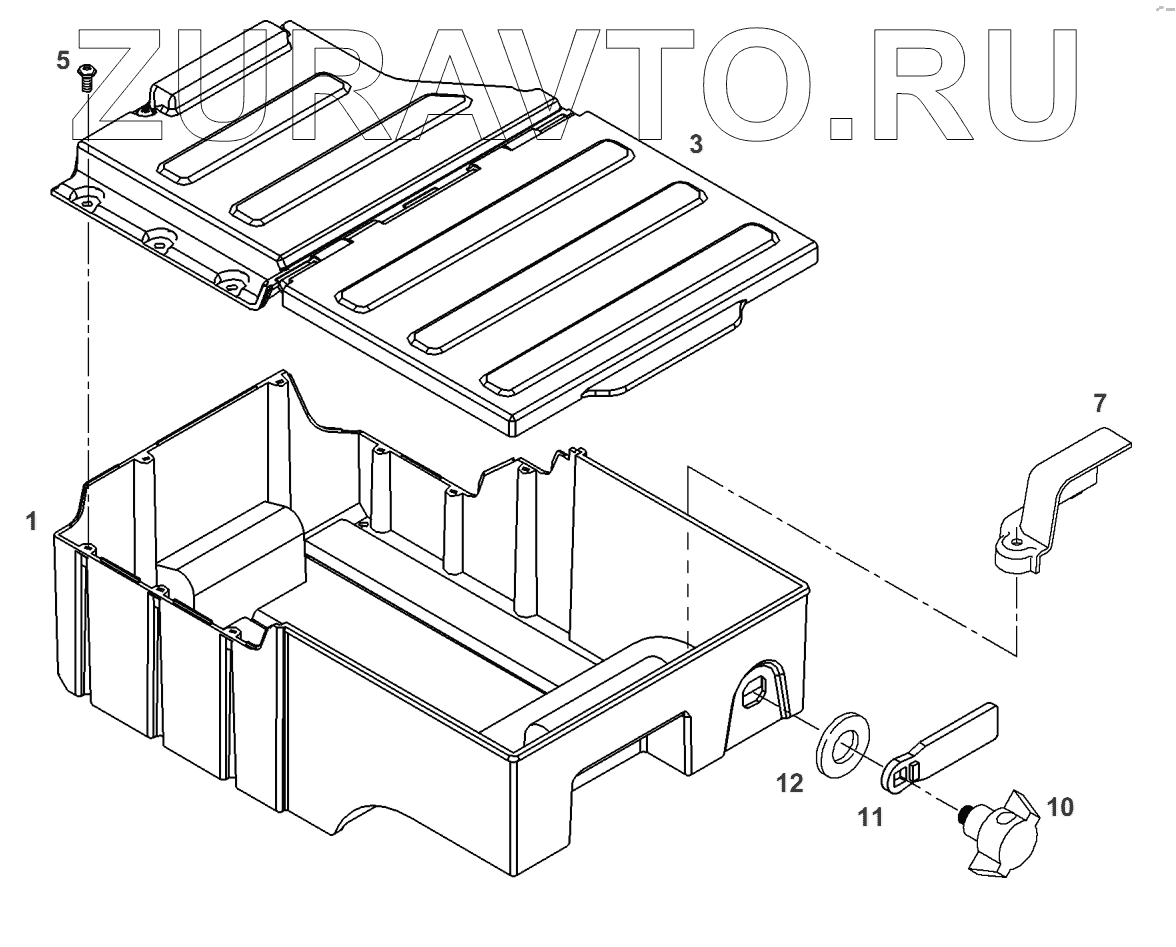 ZURAVTO.RU

5

3

7

1

12

11

10