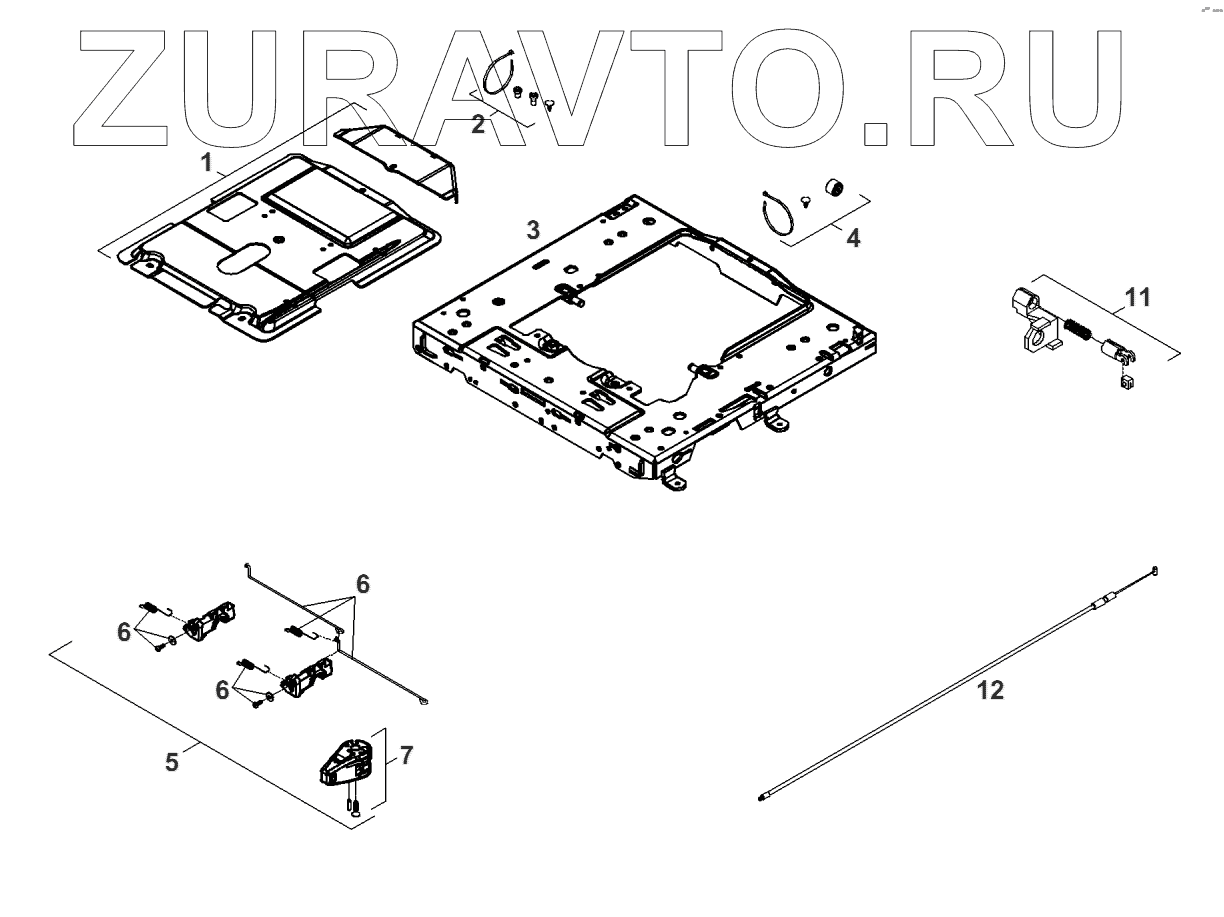 ZURAVTO.RU

1
2
3
4
11
6
6
6
5
7
12