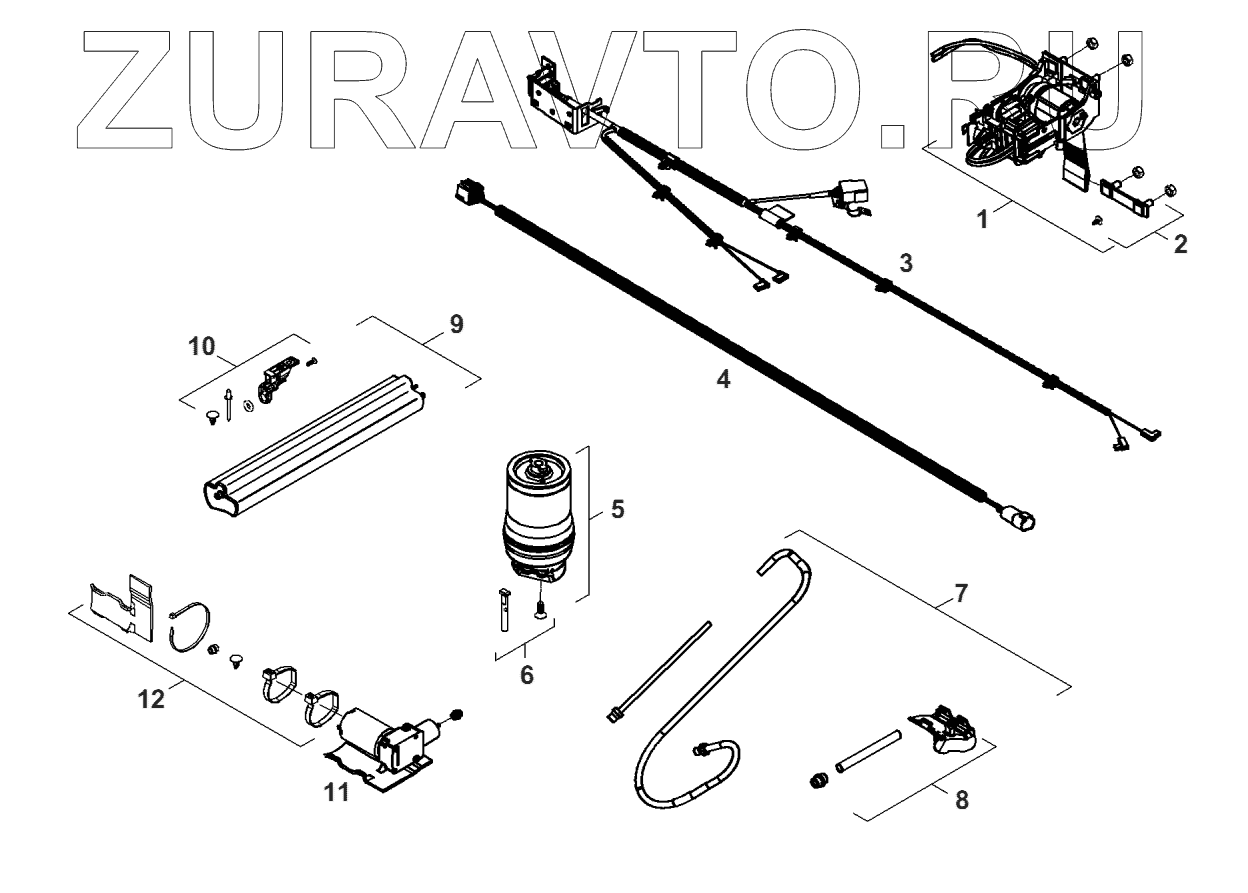 ZURAVTO.RU

1
2
3
4
10
9
5
6
7
12
11
8