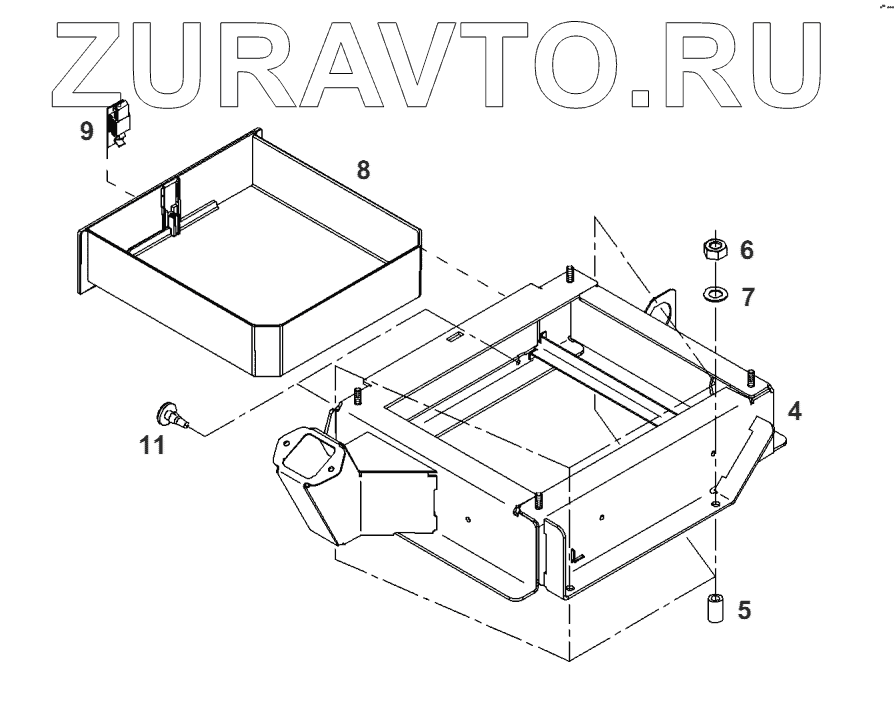 ZURAVTO.RU

9

8

6

7

4

11

5