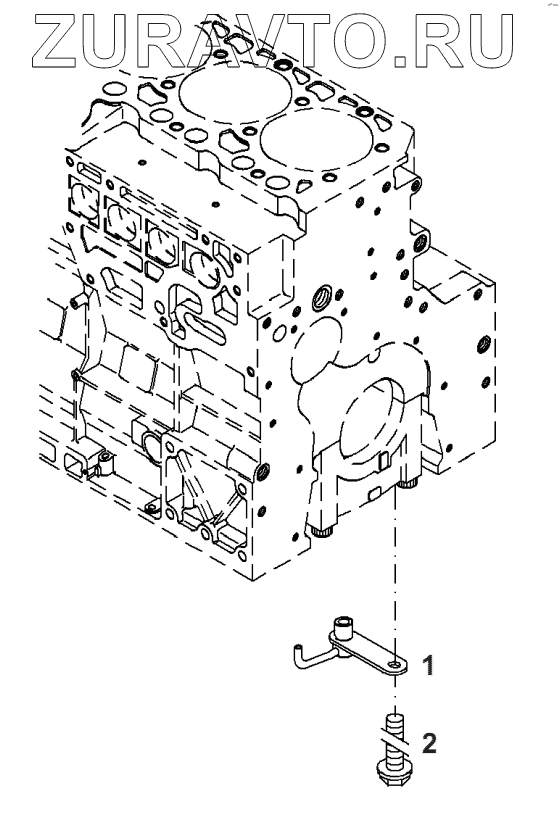 ZURAVTO.RU

1

2