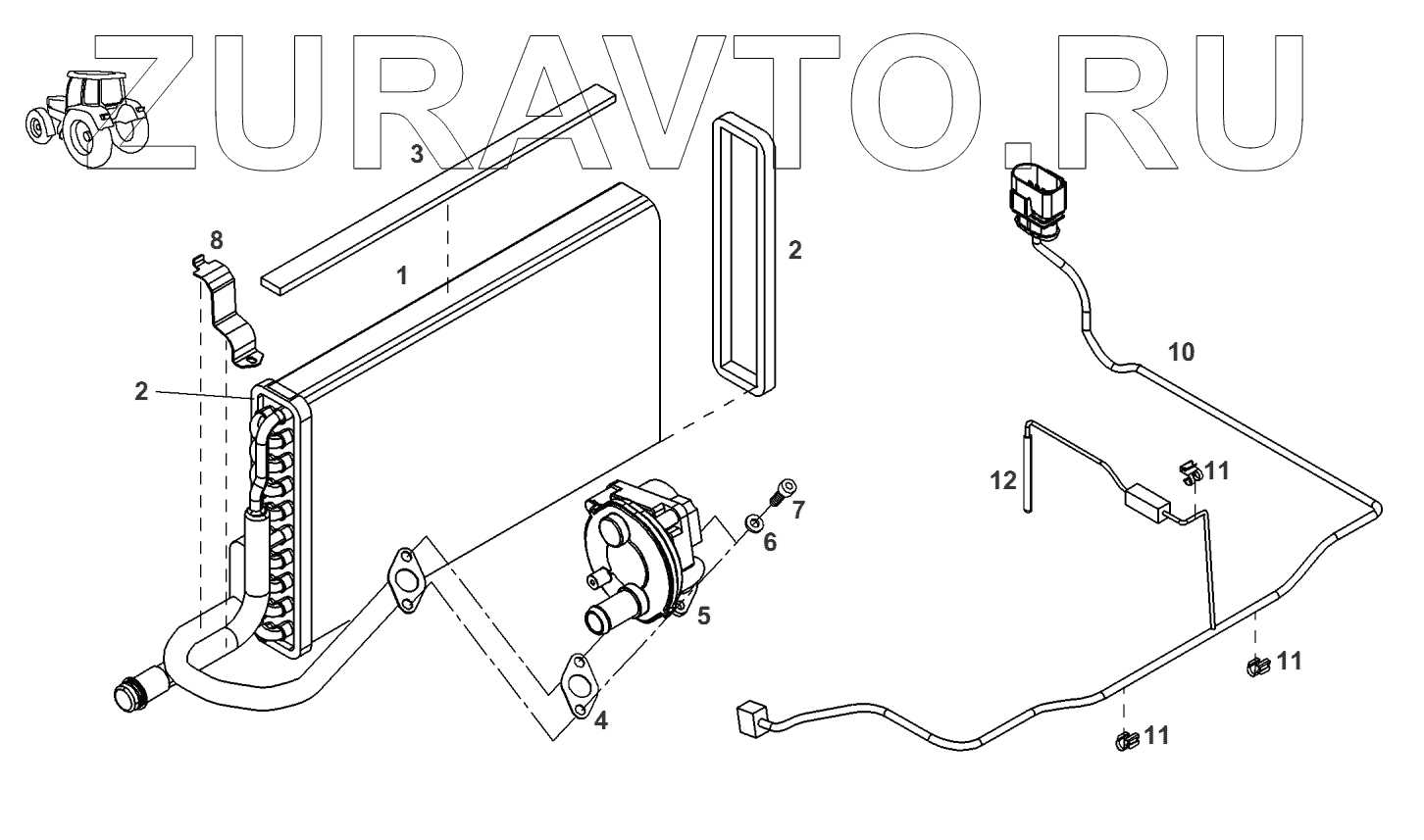 ZURAVTO.RU

3
8
1
2
2
10
12
11
7
6
5
11
4
11