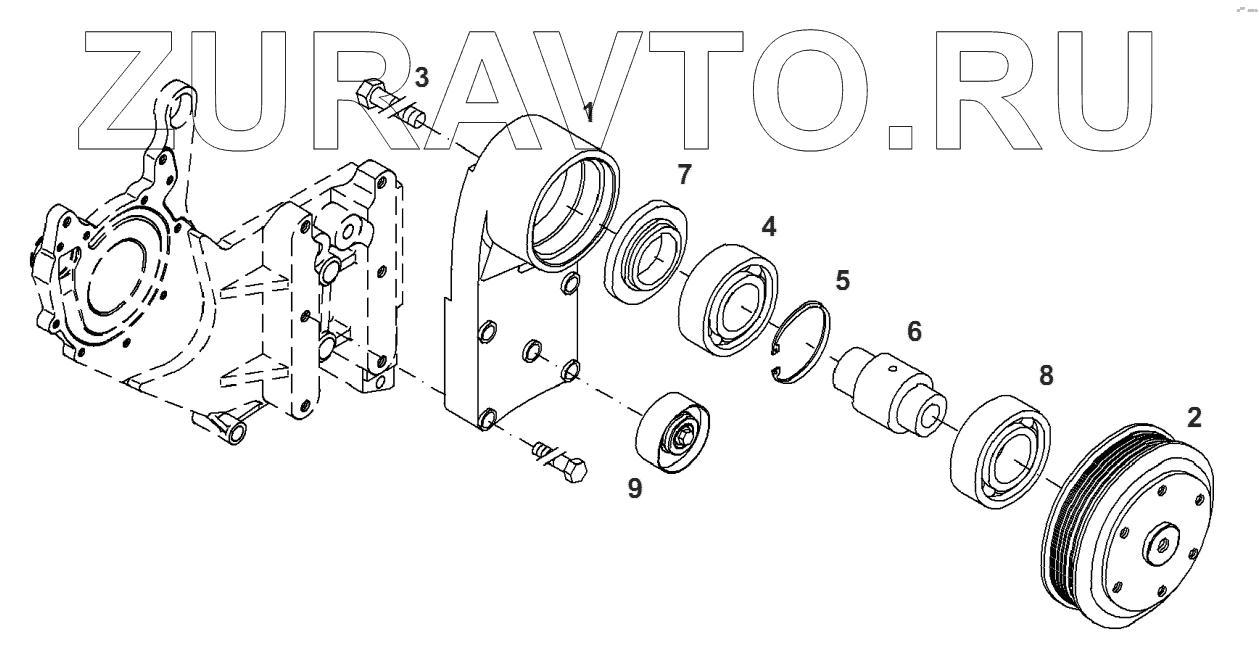 ZURAVTO.RU

3
1
7
4
5
6
8
2
9