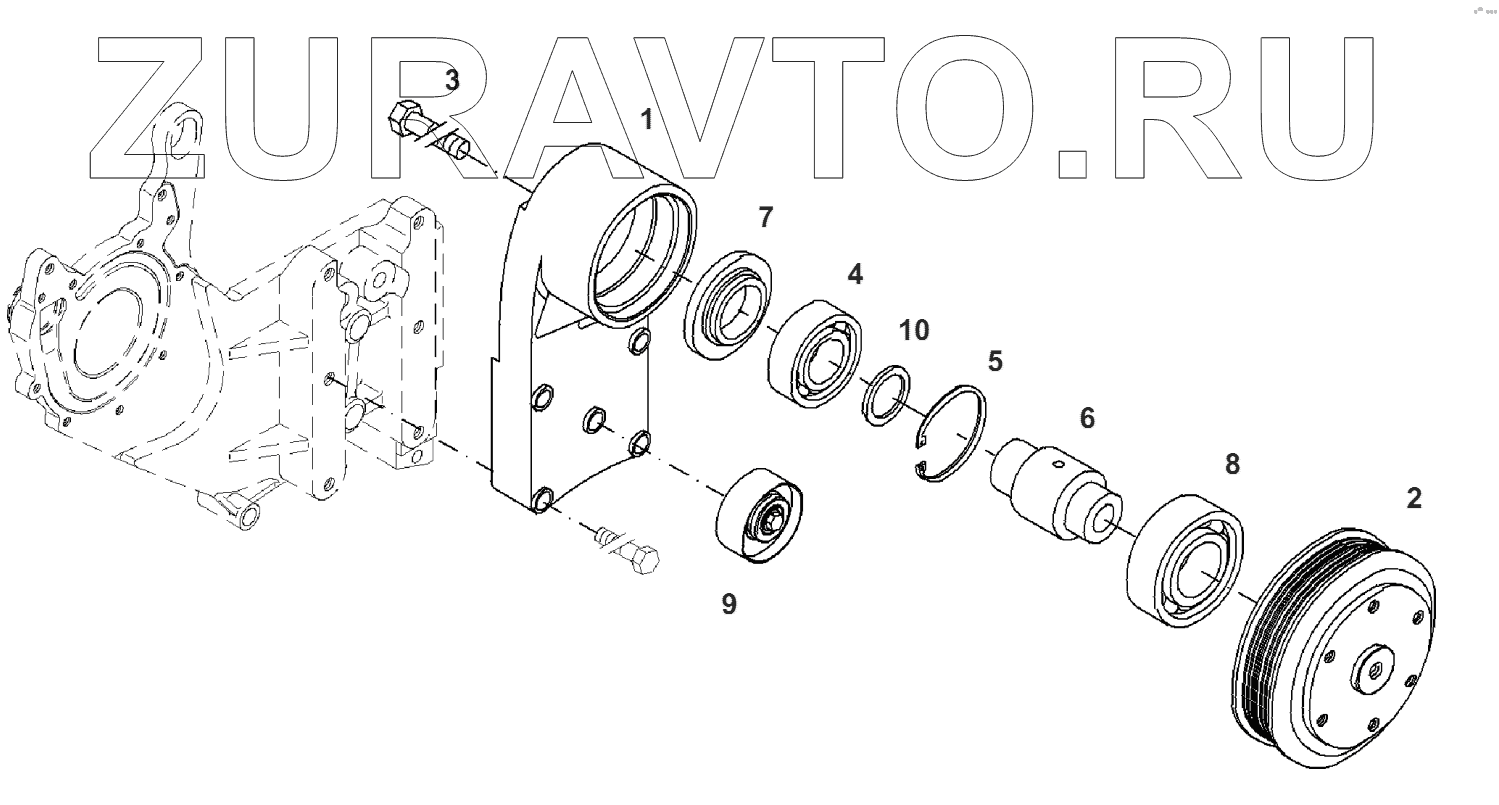 ZURAVTO.RU

3
1
7
4
10
5
6
8
2
9