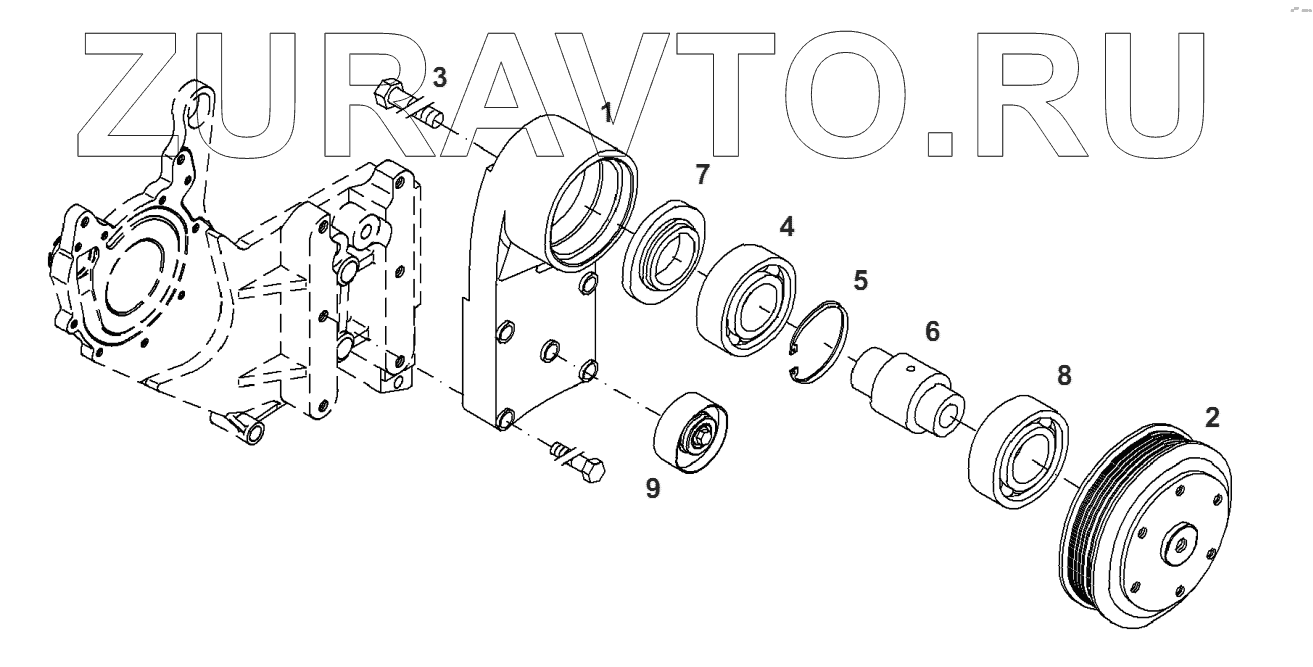 ZURAVTO.RU

3
1
7
4
5
6
8
2
9