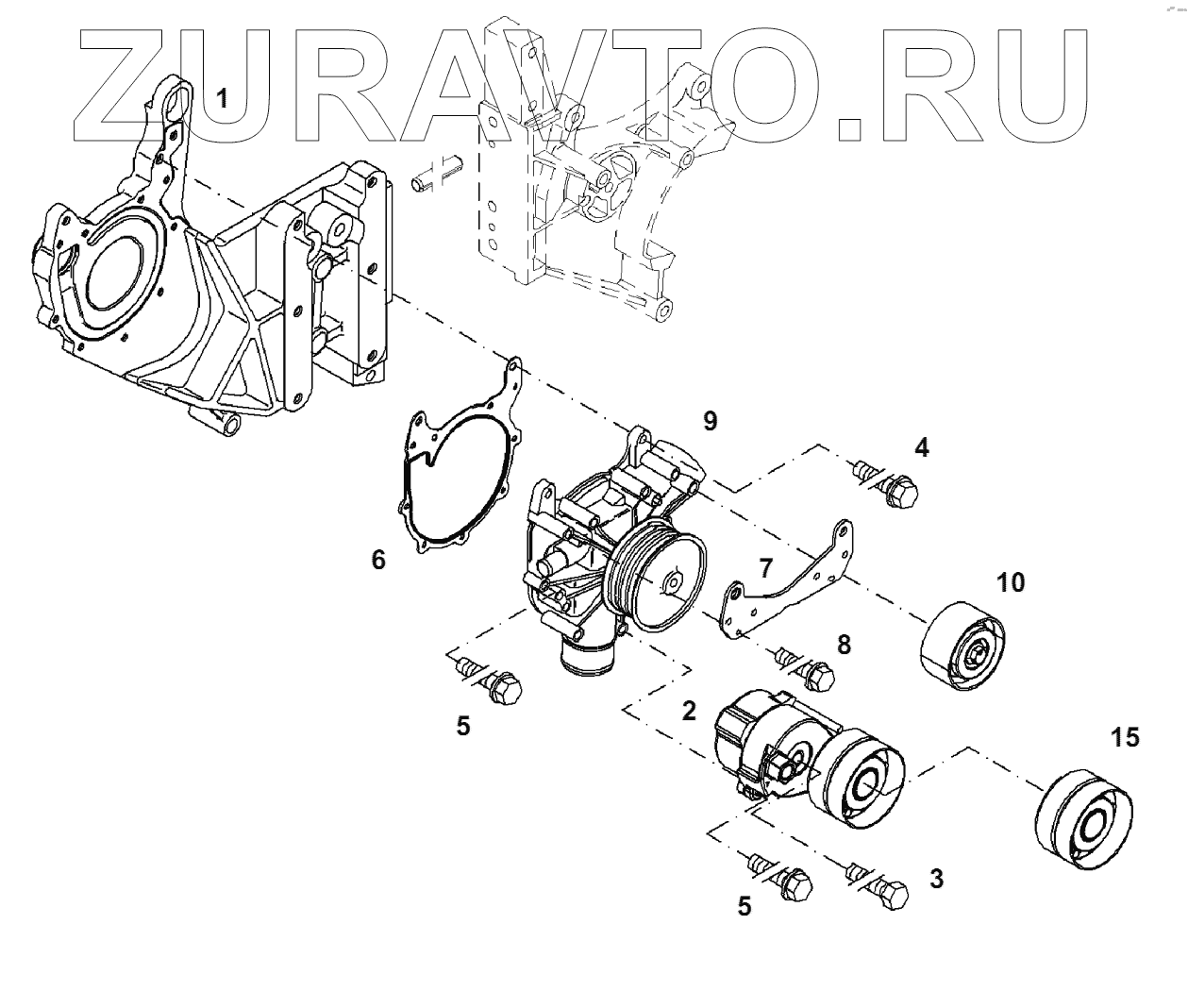 ZURAVTO.RU

1

9

4

6

7

10

8

5

2

15

5

3