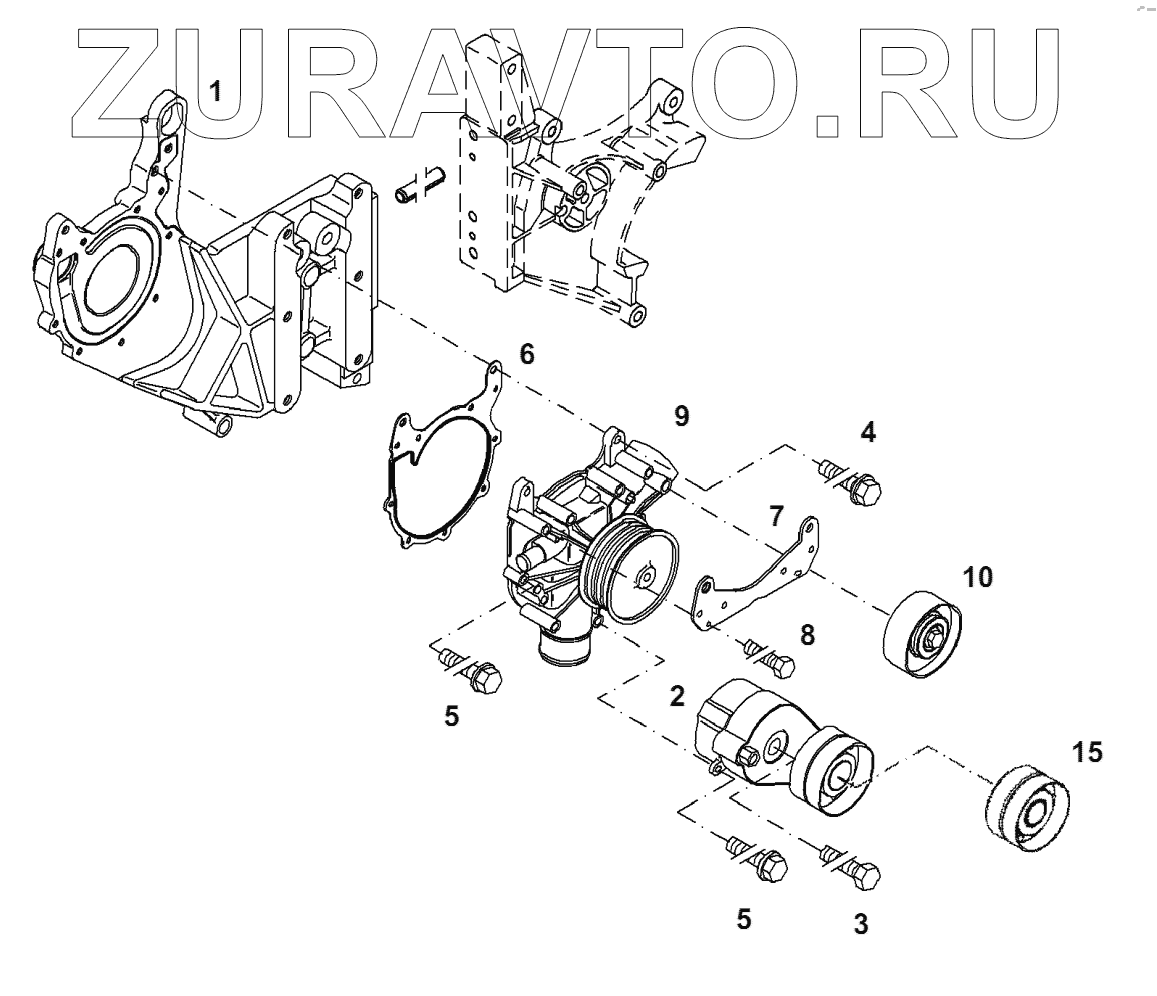 ZURAVTO.RU

1

6

9

4

7

10

8

5

2

15

5

3