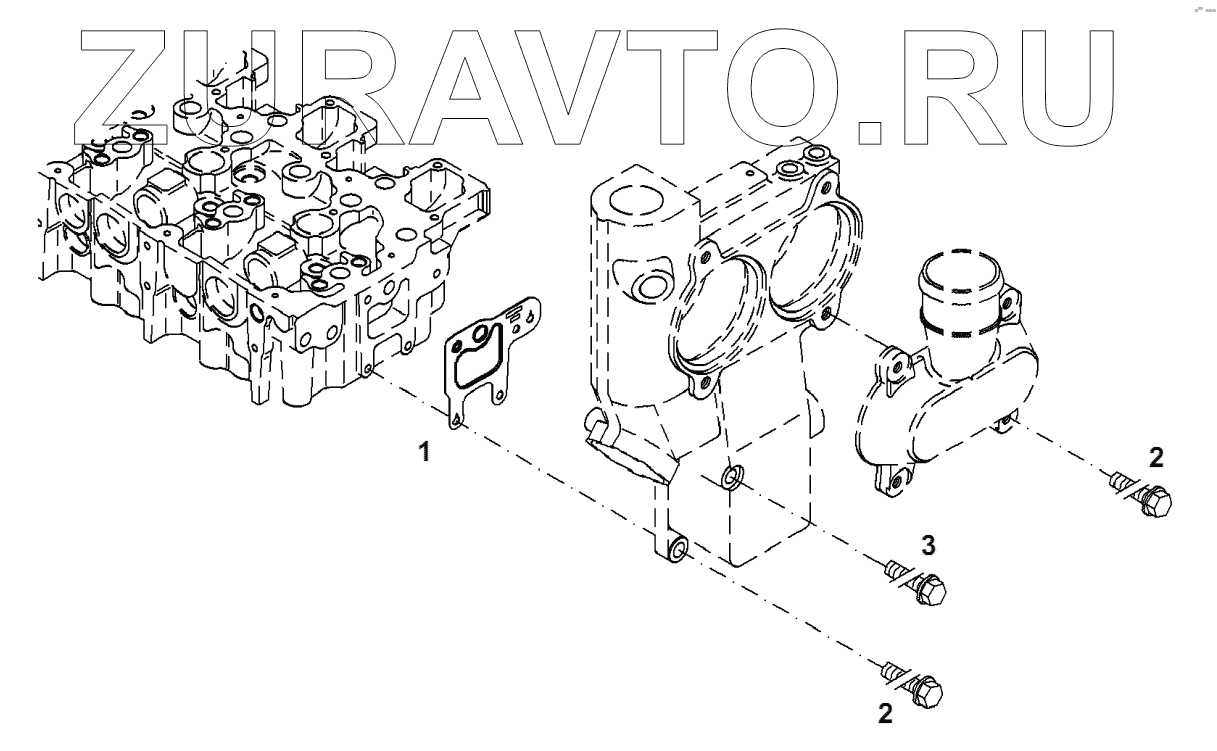 ZURAVTO.RU

1

2

3

2