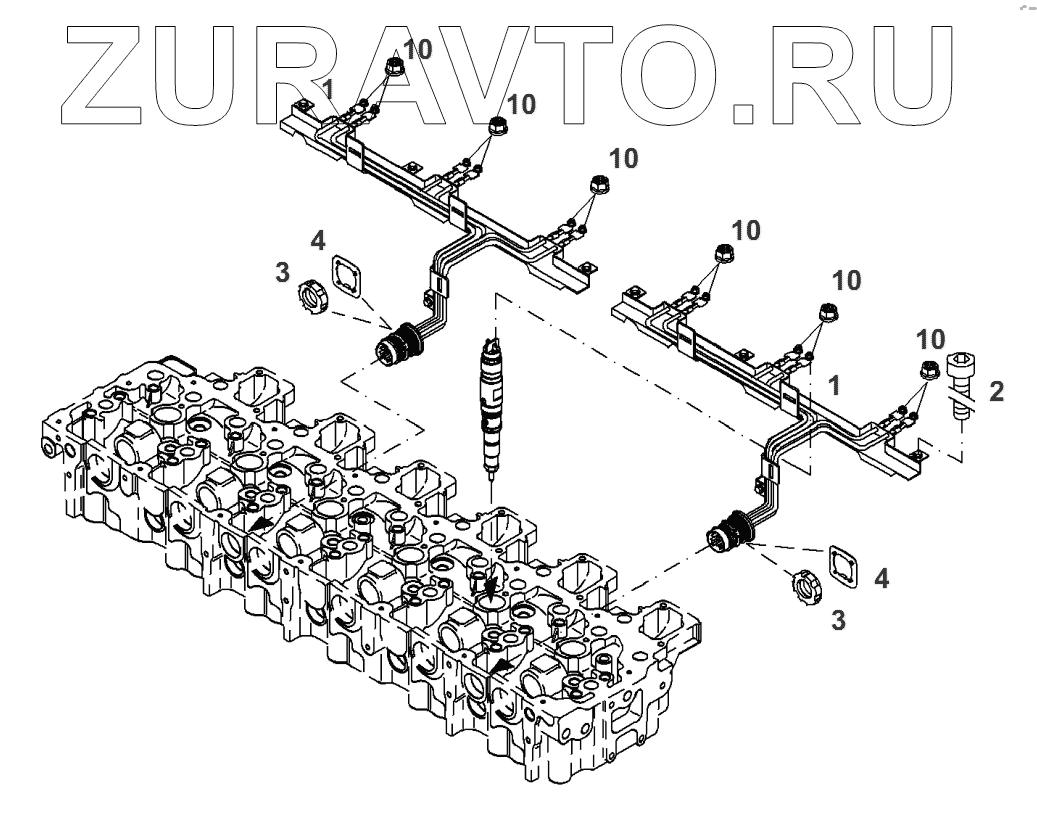 ZURAVTO.RU

10
1
10
10
4
3
10
10
10
1
2
4
3