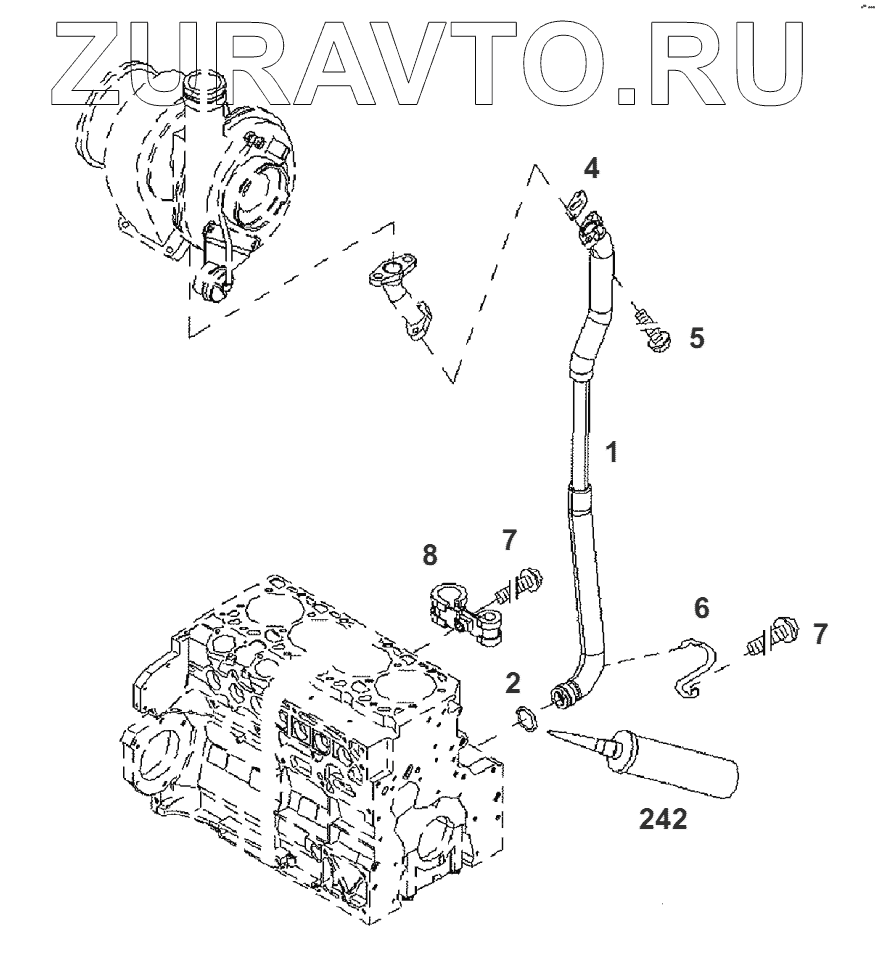 ZURAVTO.RU

4

5

1

8

7

6

7

2

242