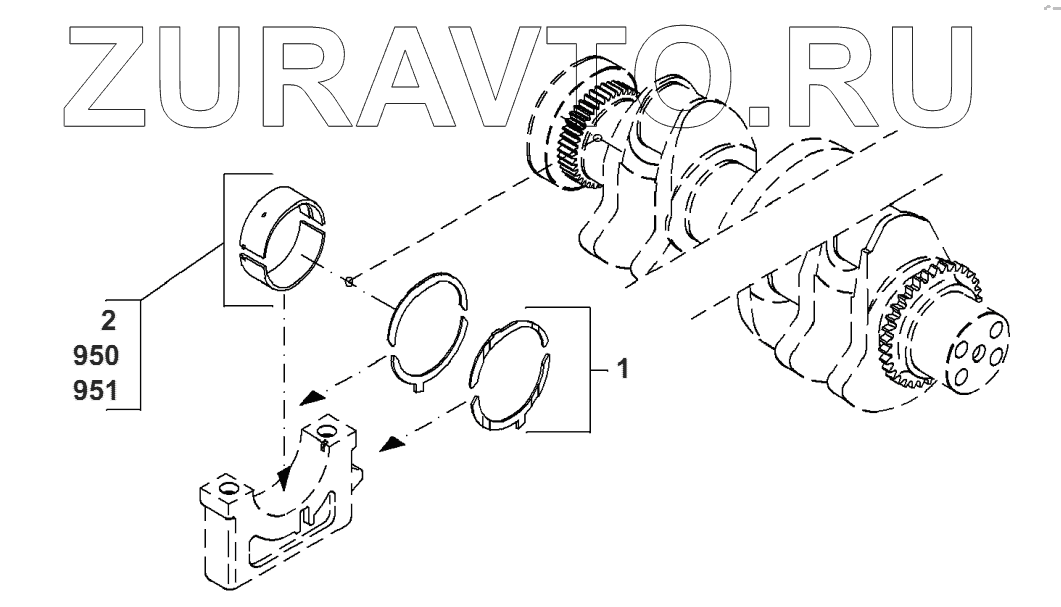 ZURAVTO.RU

2
950
951

1