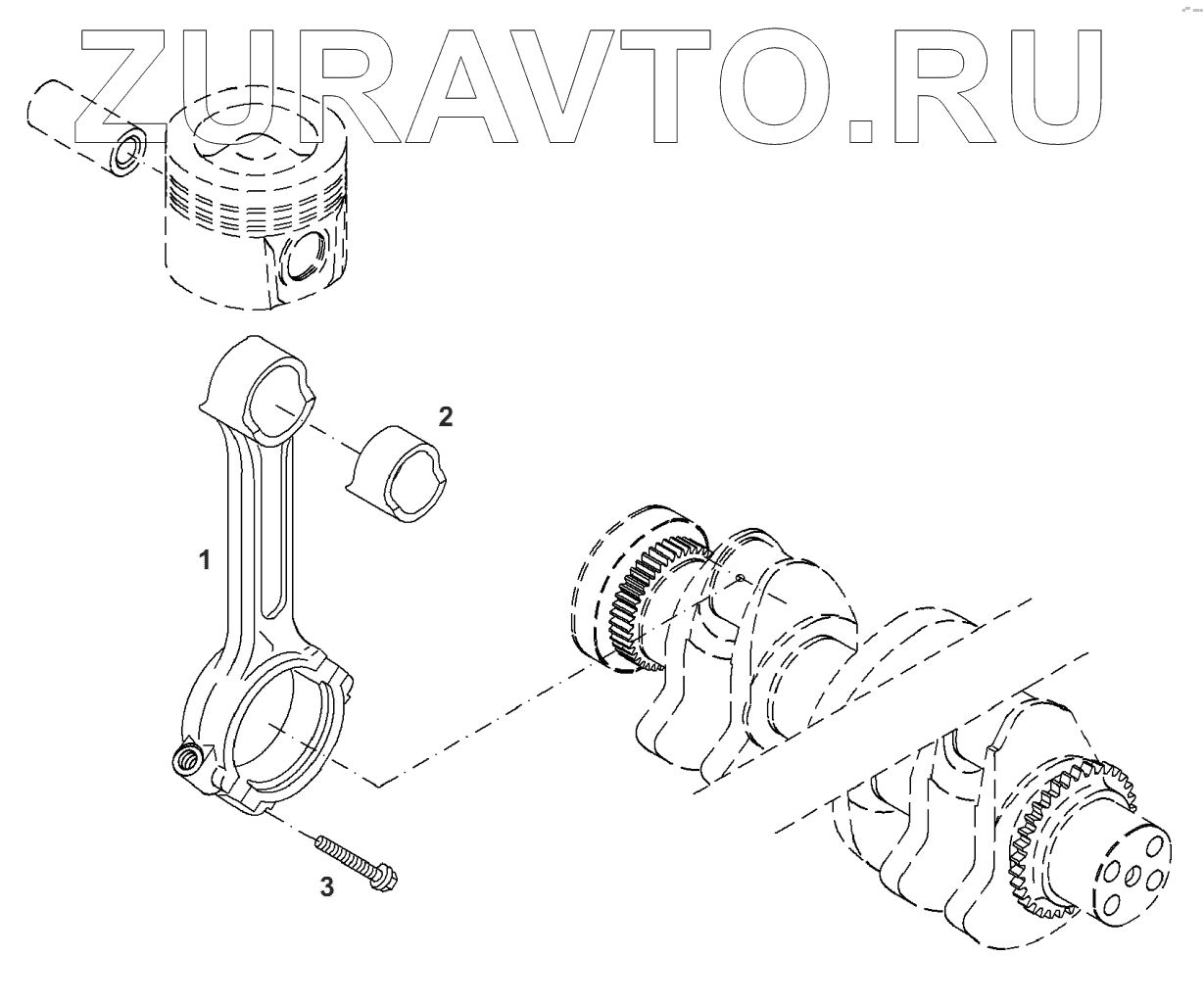 ZURAVTO.RU

2

1

3