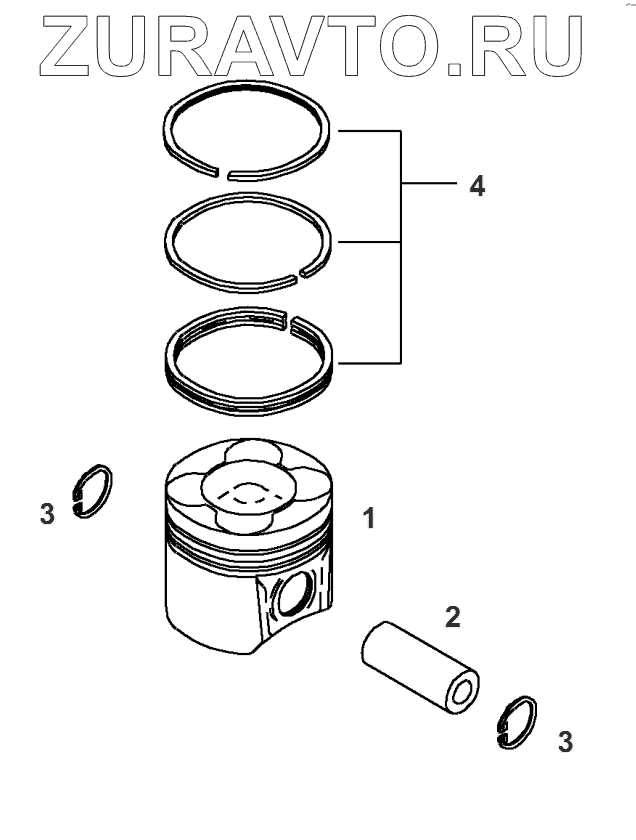 ZURAVTO.RU

4

3

1

2

3