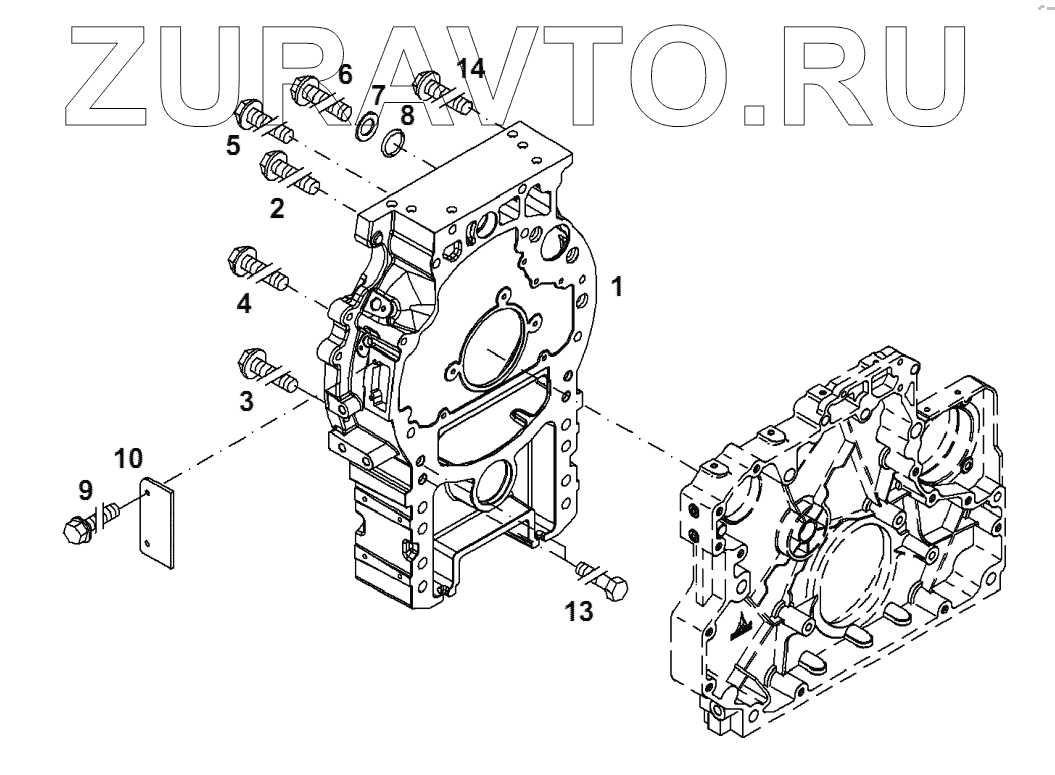 ZURAVTO.RU

6
14
7
8
5
2
1
4
3
10
9
13