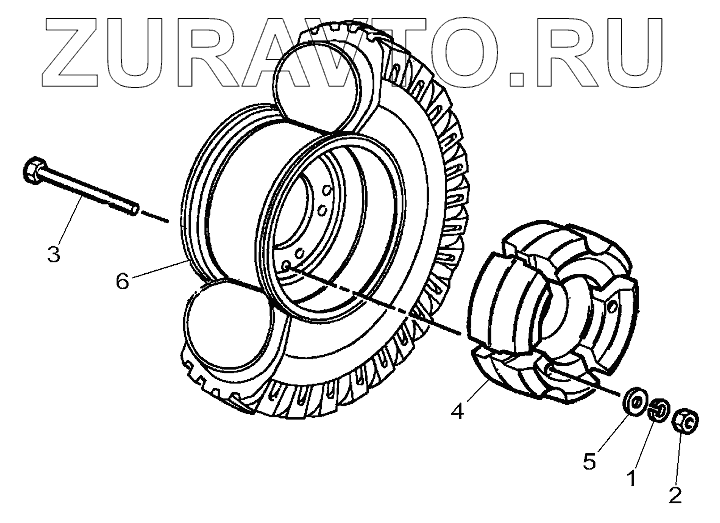 ZURAVTO.RU

3
6
4
5
1
2