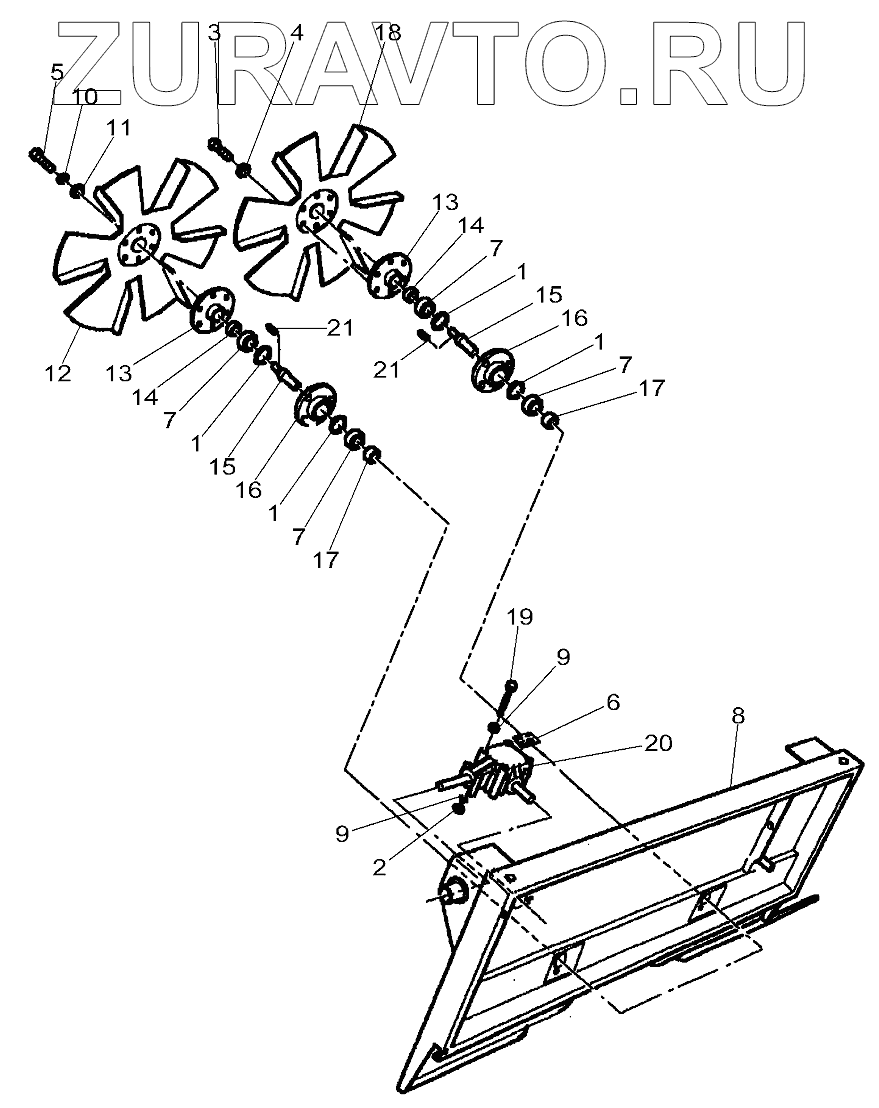 ZURAVTO.RU

5
10
11
3
4
18
13
14
7
1
15
16
1
7
17
21
21
12
13
14
7
1
15
16
1
7
17
19
9
6
20
8
9
2