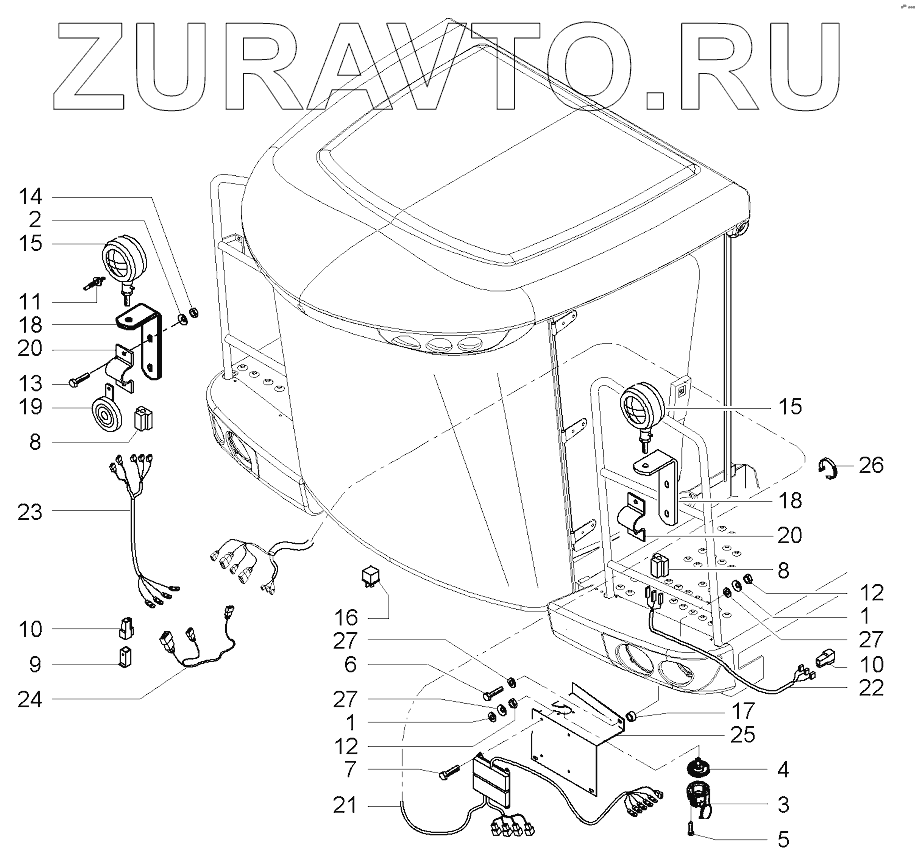 ZURAVTO.RU

14
2
15
11
18
20
13
19
8
23
10
9
24
16
27
6
27
1
12
7
21
15
26
18
20
8
12
1
27
10
22
17
25
4
3
5