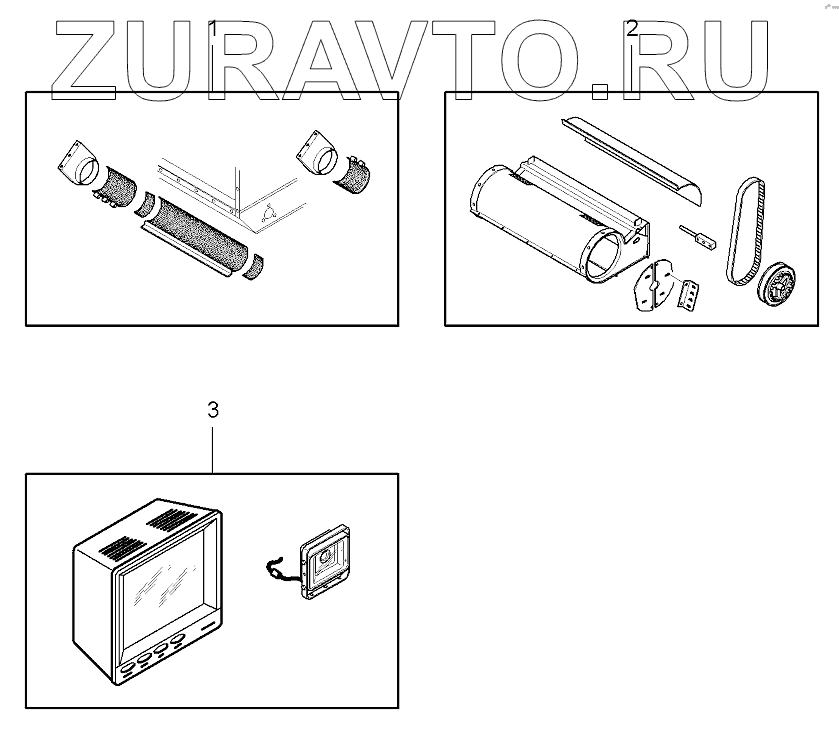 ZURAVTO.RU

1

2

3