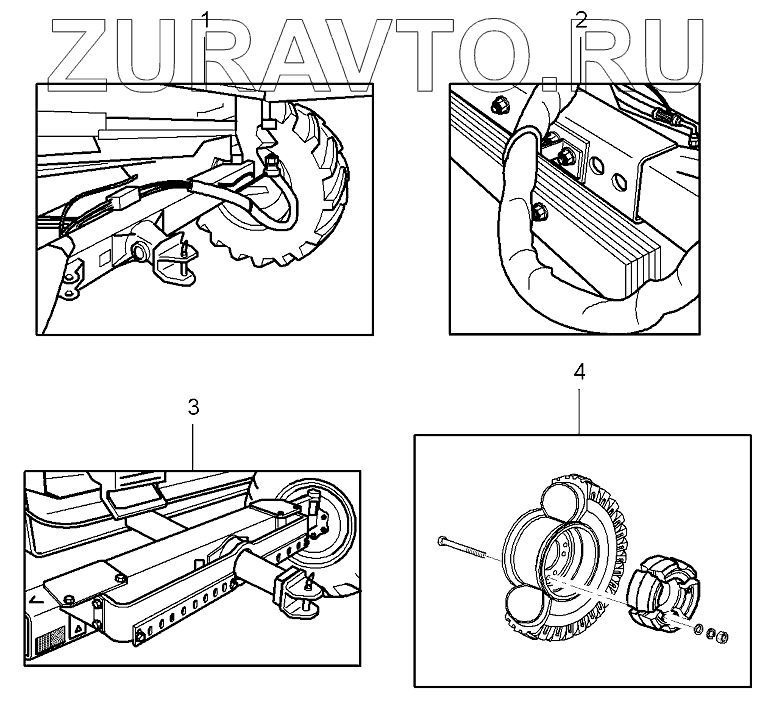 ZURAVTO.RU

1

2

3

4