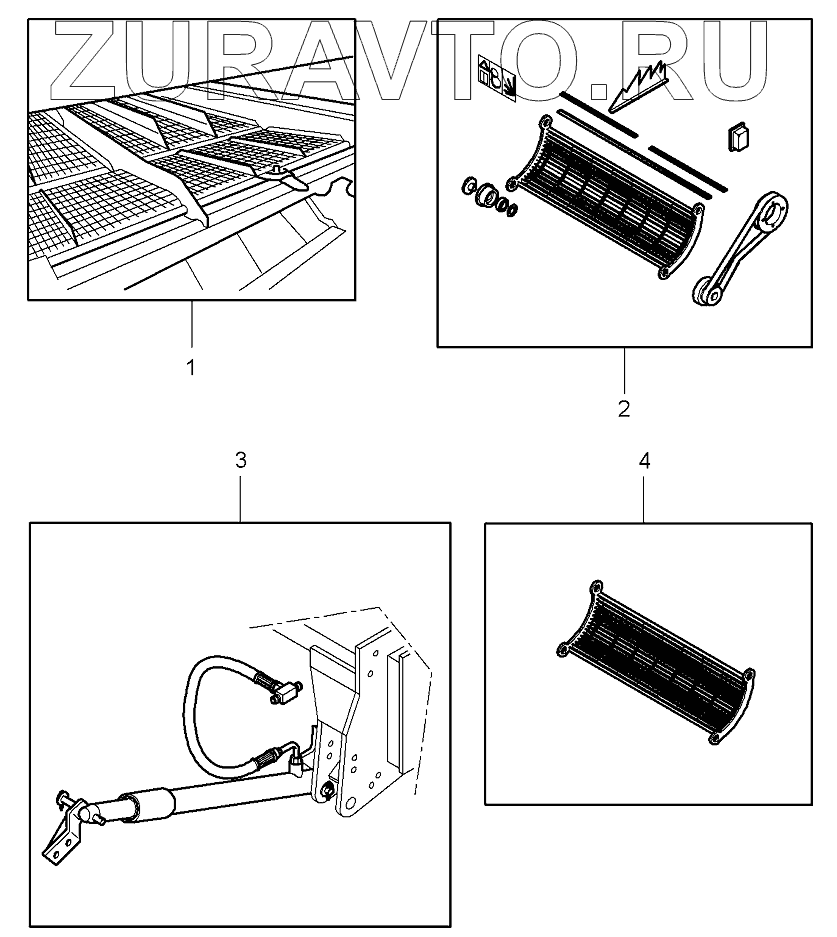 ZURAVTO.RU

1

2

3

4