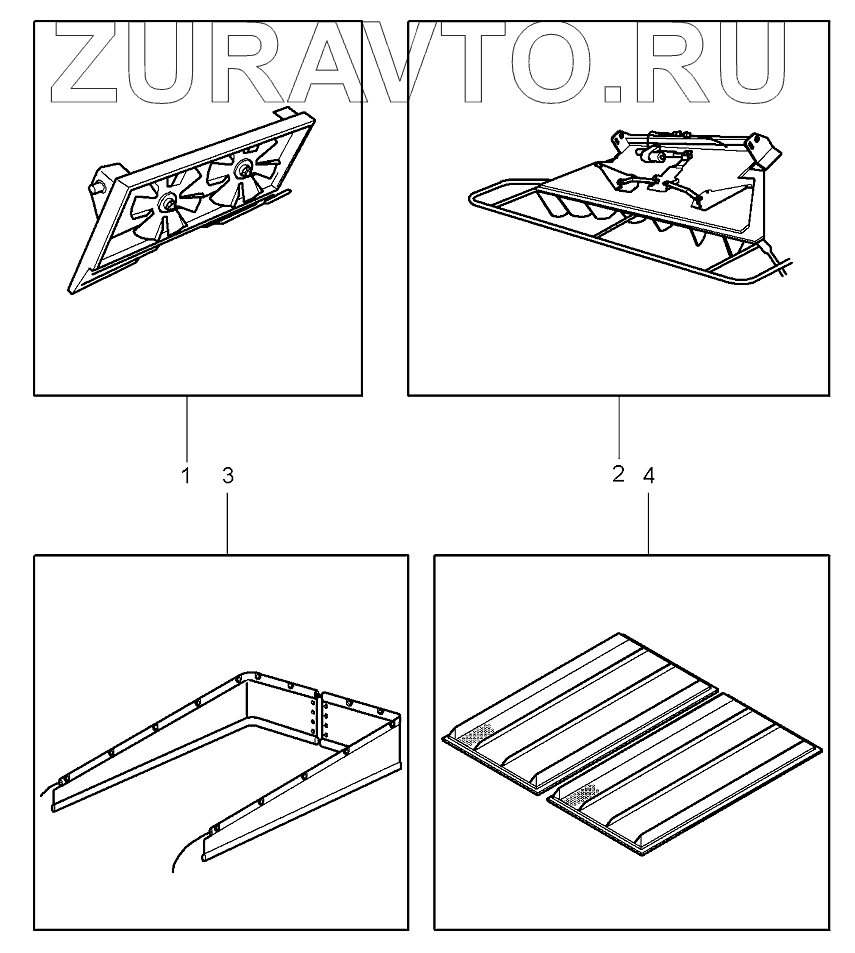 ZURAVTO.RU

1 3

2 4