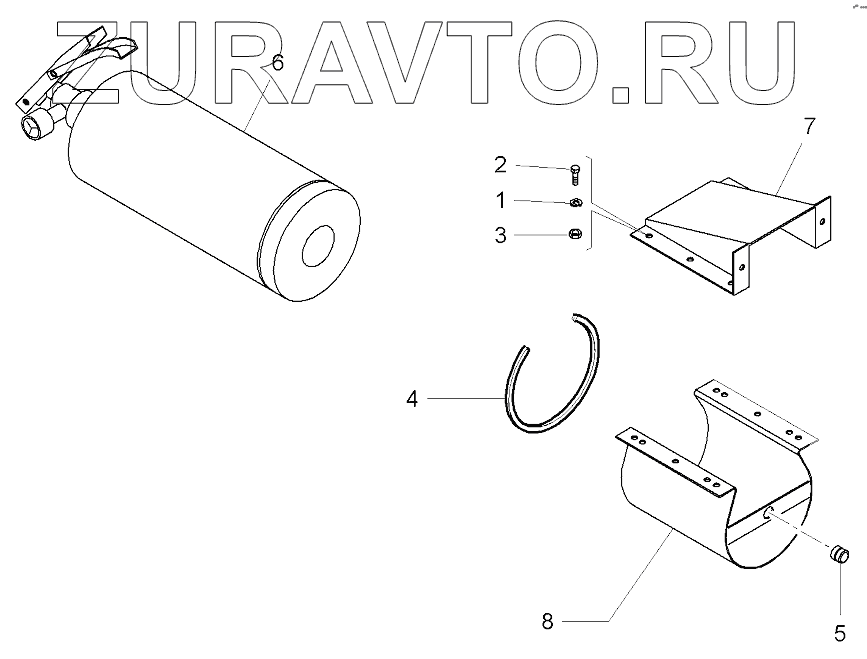 ZURAVTO.RU

6

7

2

1

3

4

8

5