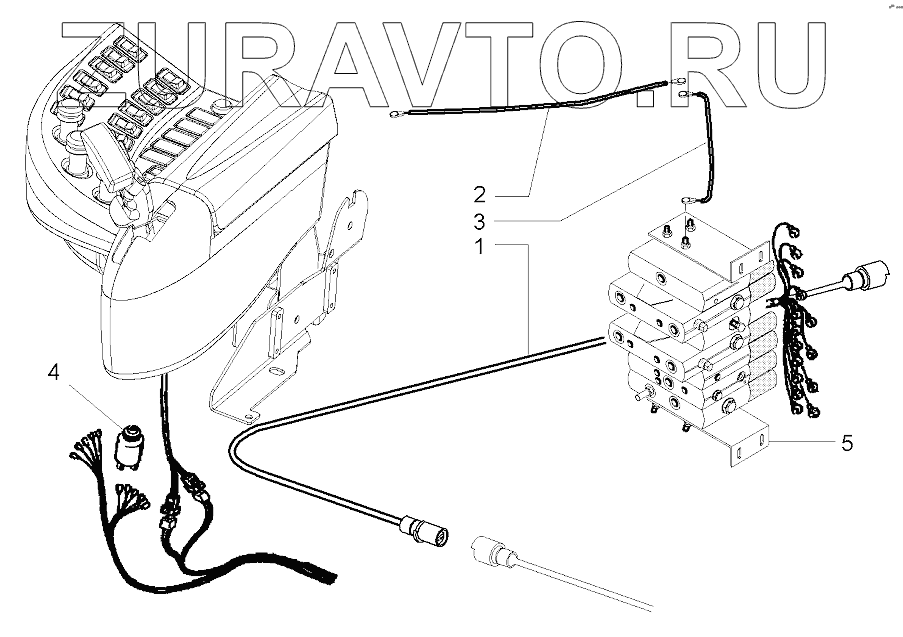 ZURAVTO.RU

2
3
1
4
5