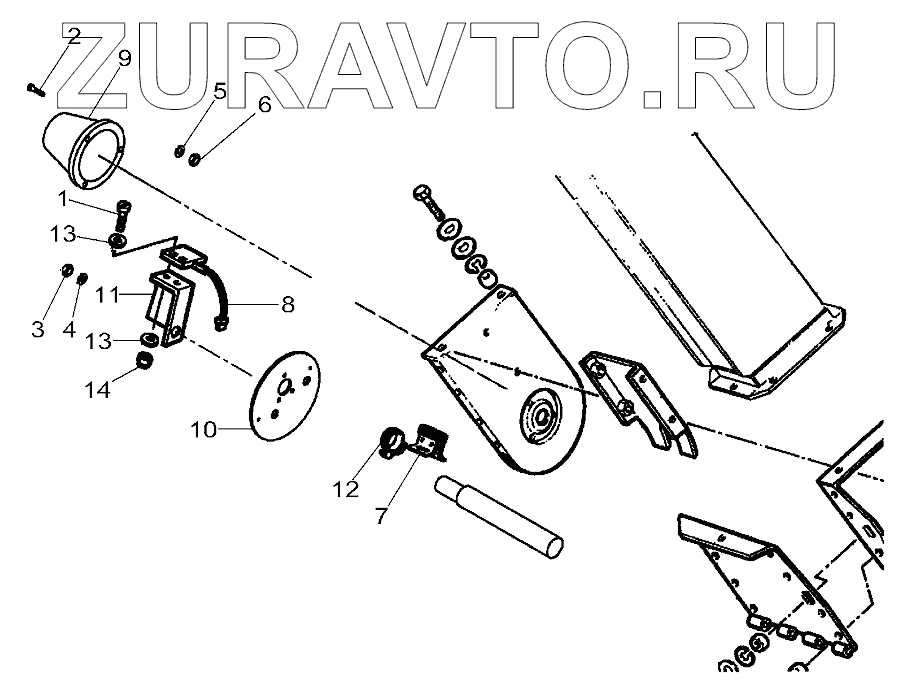 ZURAVTO.RU

2
9
5
6
1
13
3
4
11
8
13
14
10
12
7