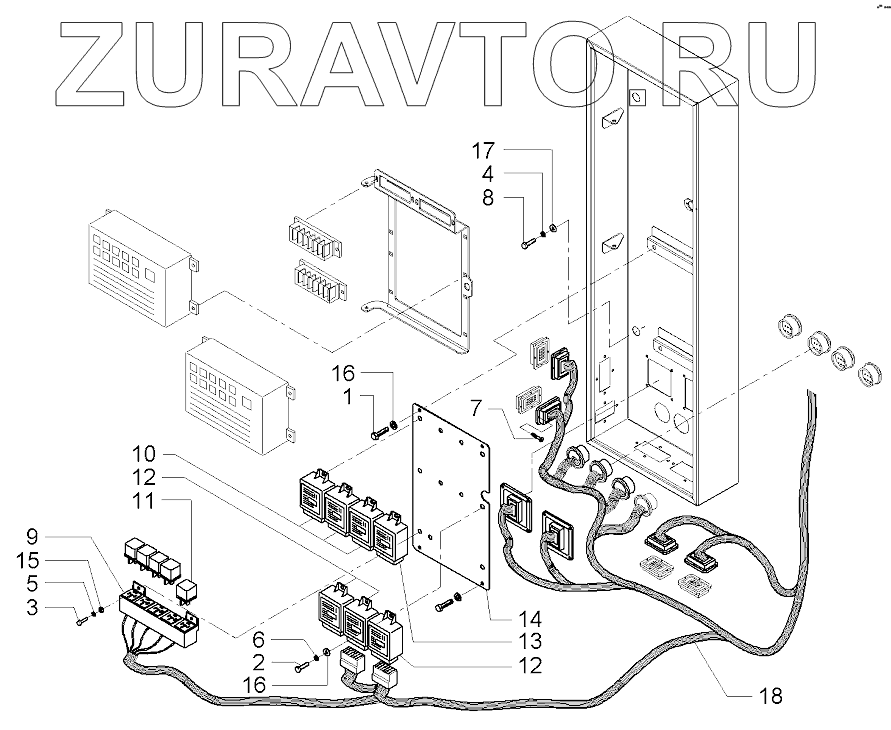 ZURAVTO.RU

17
4
8
16
1
7
10
12
11
9
15
5
3
6
2
16
14
13
12
18