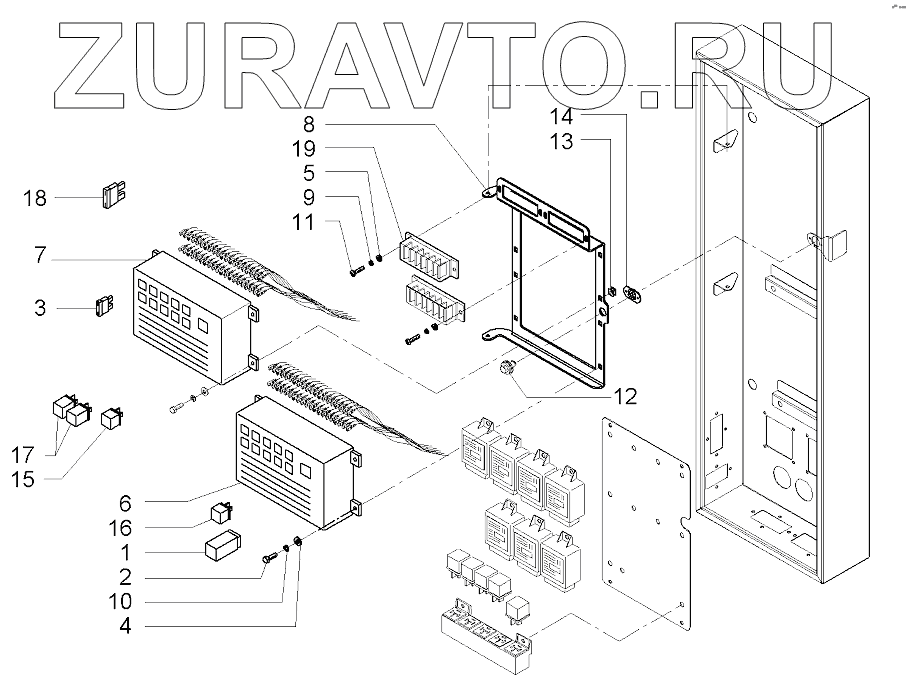 ZURAVTO.RU

8
19
5
9
11
14
13
18
7
3
12
17
15
6
16
1
2
10
4