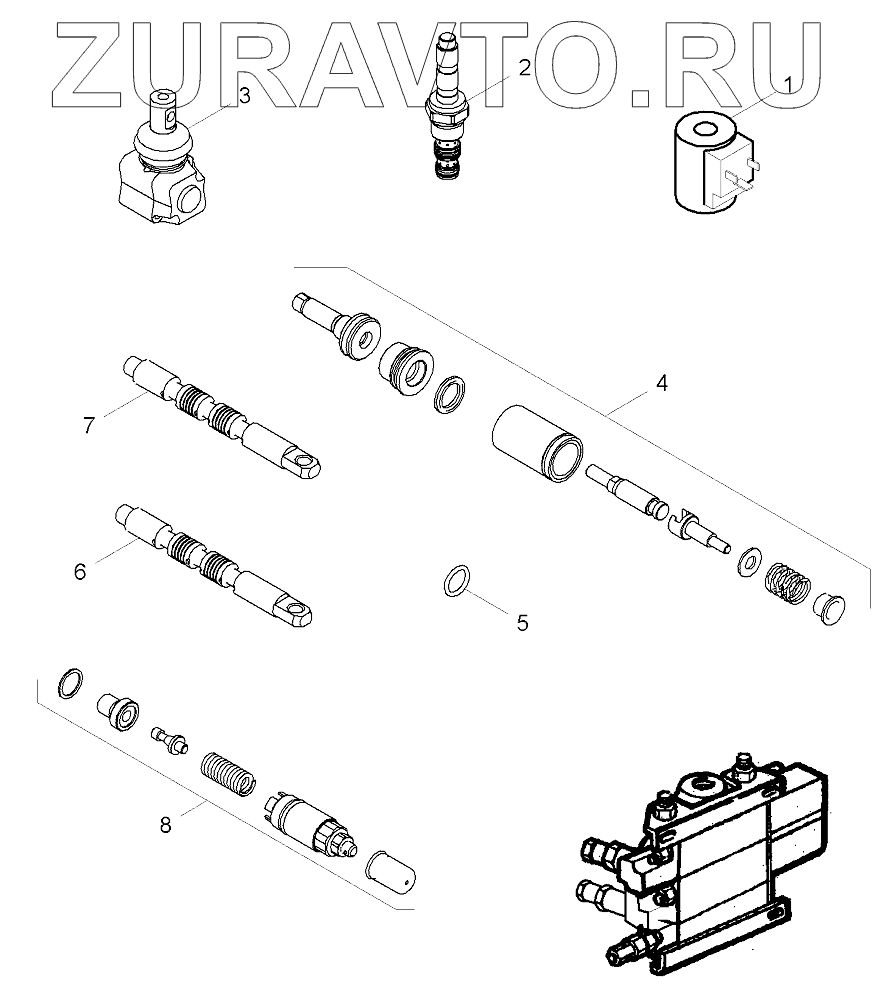 ZURAVTO.RU

3

2

1

4

7

6

5

8