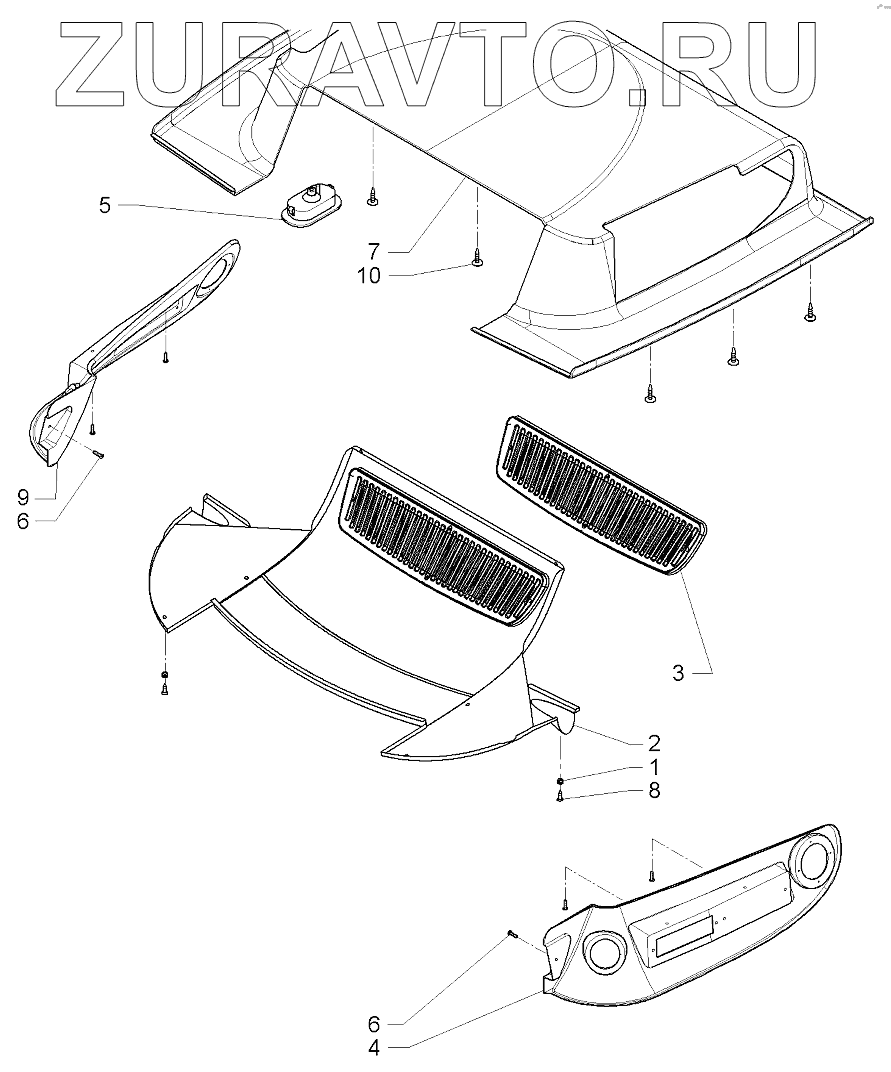 ZURAVTO.RU

5
7
10
9
6
3
2
1
8
6
4