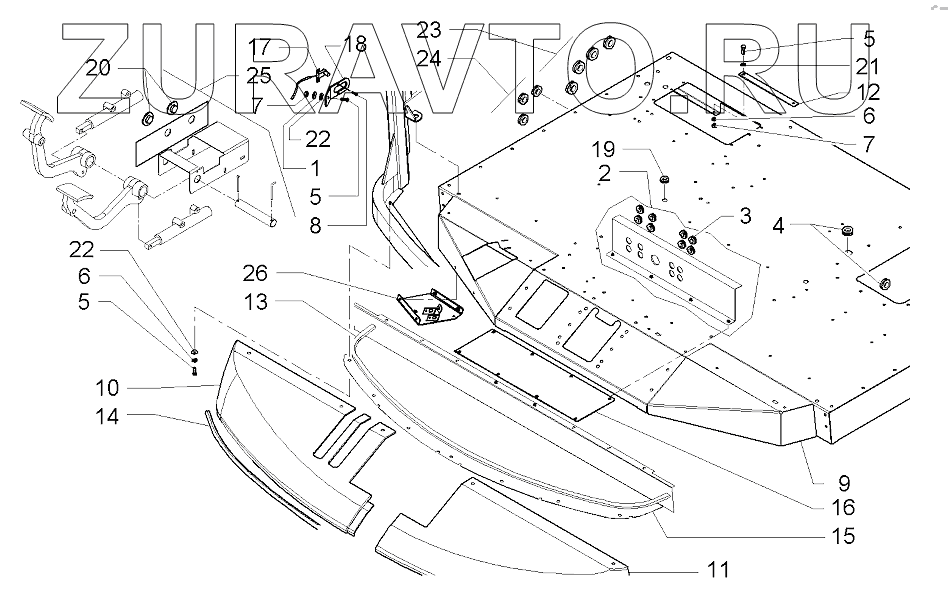 ZURAVTO.RU

20
17
18
25
7
22
1
5
8
23
24
5
21
12
6
7
19
2
3
4
22
6
5
26
13
10
14
9
16
15
11