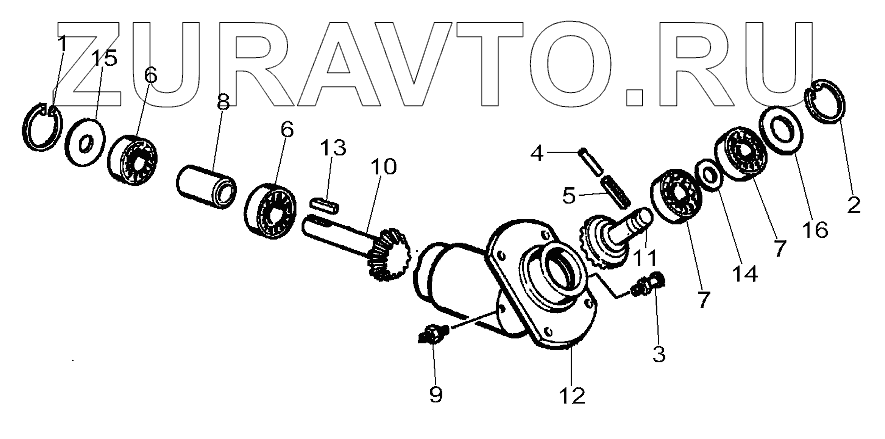 ZURAVTO.RU

1
15
6
8
6
13
10
4
5
11
7
14
7
16
2
3
9
12