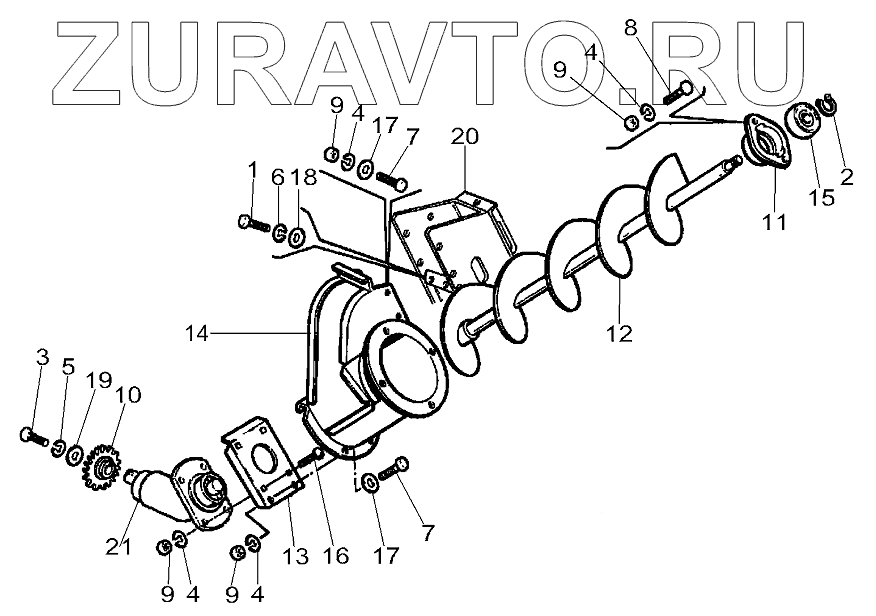 ZURAVTO.RU

8
4
9
2
15
11
9
4
17
7
20
1
6
18
12
14
3
5
19
10
21
13
16
17
7
9
4
9
4