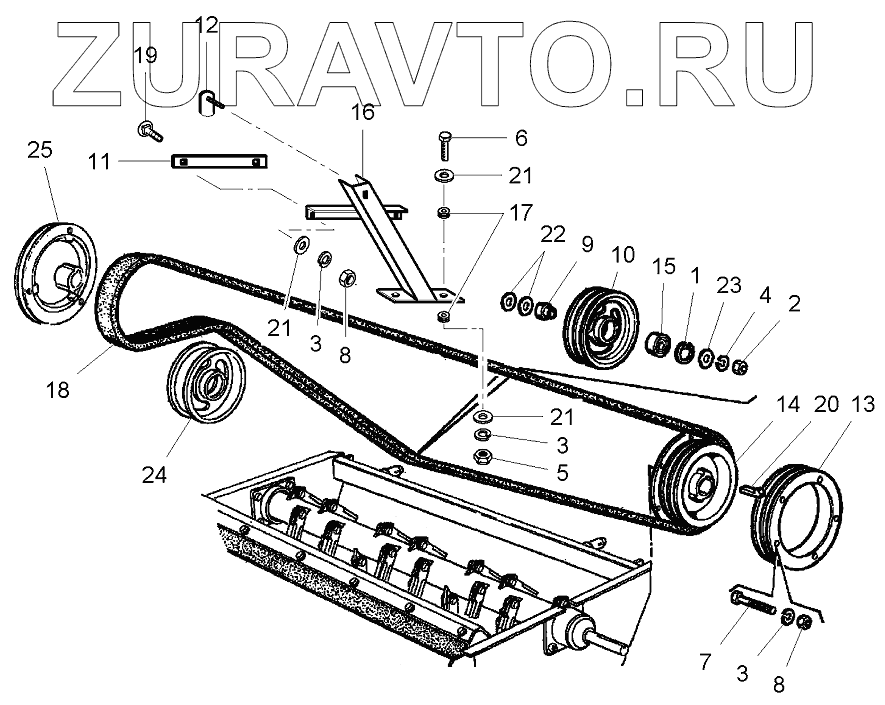 ZURAVTO.RU

12
19
16
6
25
11
21
17
22
9
10
15
1
23
4
2
21
3
8
18
24
21
3
5
14
20
13
7
3
8