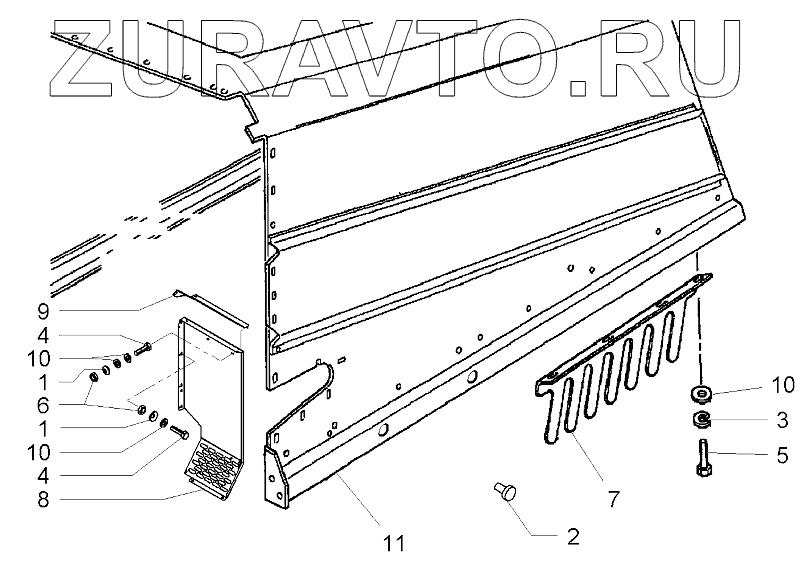 ZURAVTO.RU

9
4
10
1
6
1
10
4
8
11
2
7
10
3
5