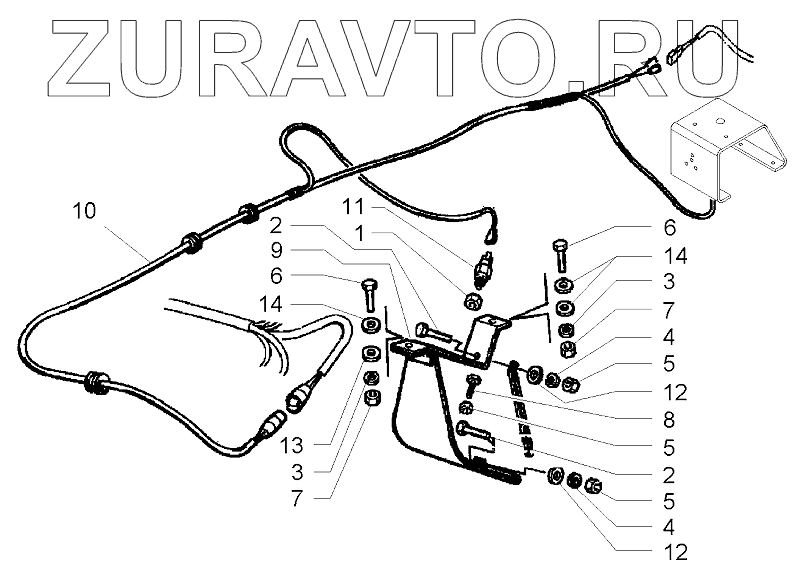 ZURAVTO.RU

10
11
1
2
9
6
14
13
3
7
6
14
3
7
4
5
12
8
5
2
5
4
12