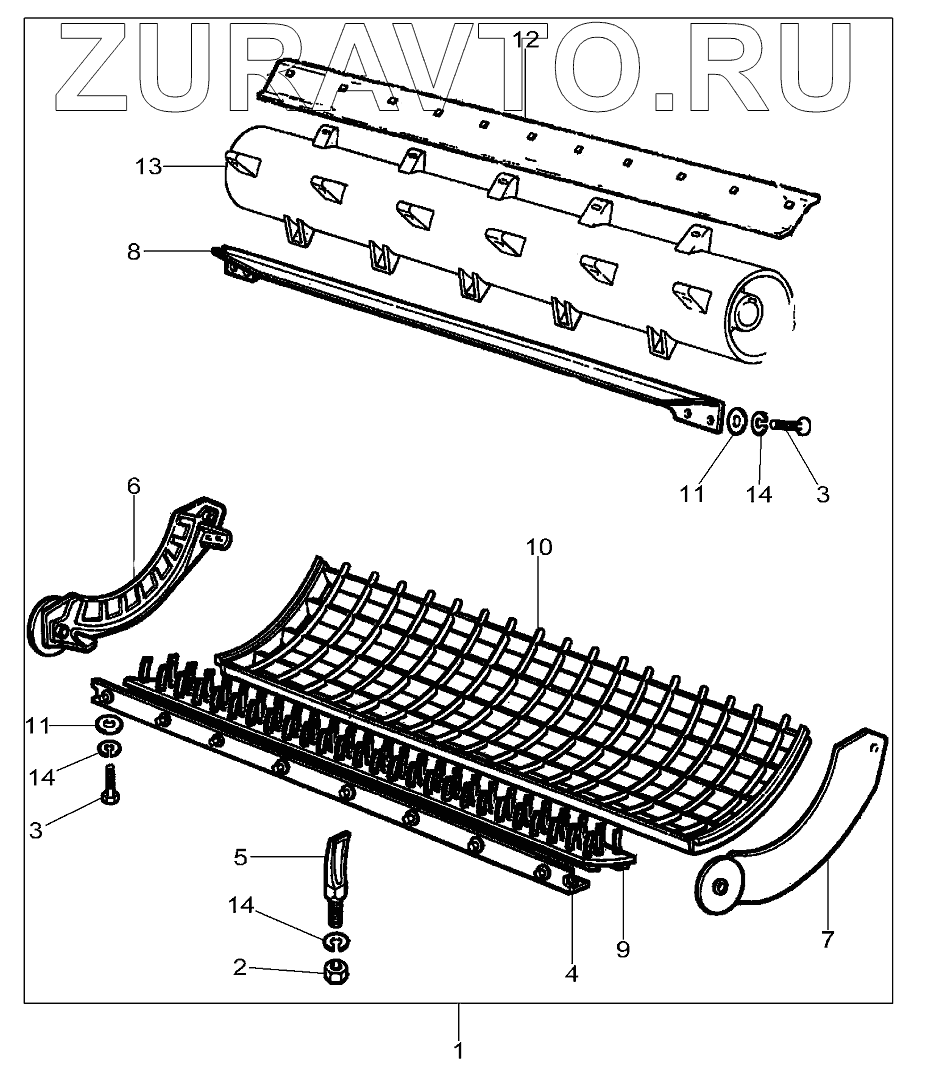 ZURAVTO.RU

12
13
8
11
14
3
6
10
11
14
3
5
14
2
4
9
7
1