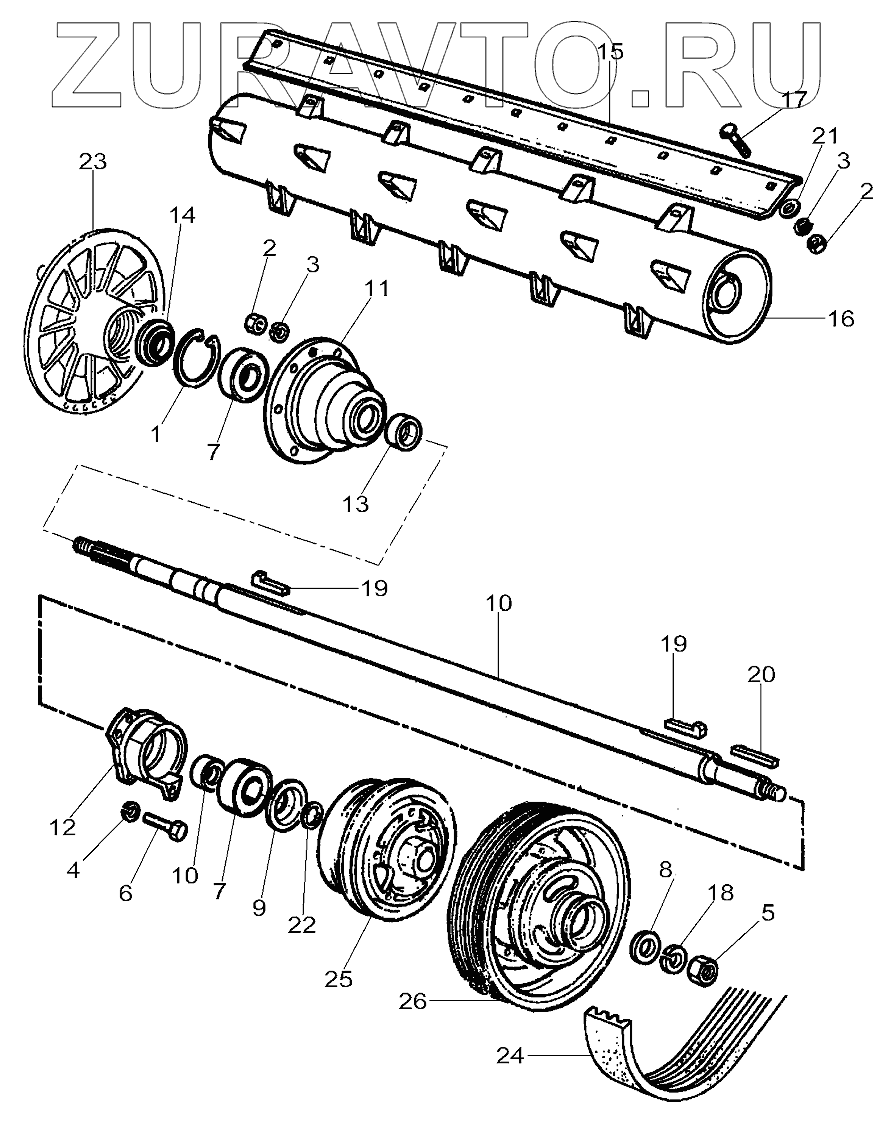 ZURAVTO.RU

15
17
21
3
2
23
14
2
3
11
16
1
7
13
19
10
19
20
12
4
6
10
7
9
22
25
8
18
5
26
24