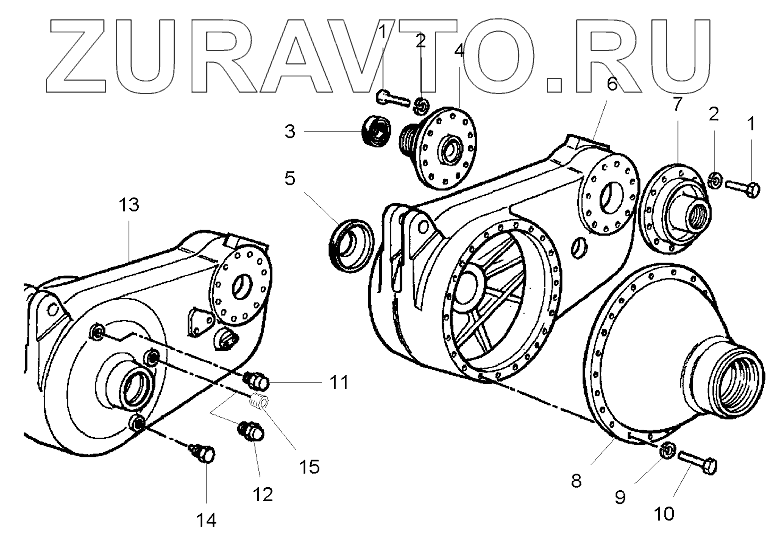 ZURAVTO.RU

1
2
4
3
6
7
2
1
5
13
11
15
12
14
8
9
10