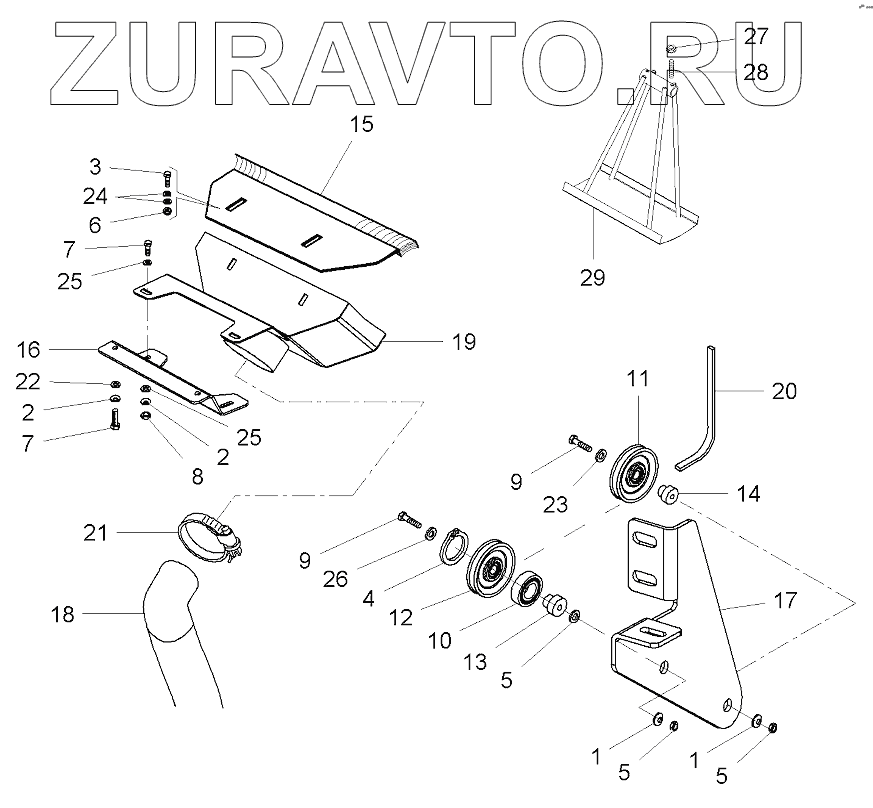 ZURAVTO.RU

27
28
15
3
24
6
7
25
29
16
19
22
2
7
25
2
8
20
11
9
23
14
21
9
26
4
12
10
13
5
17
18
1
5
1
5