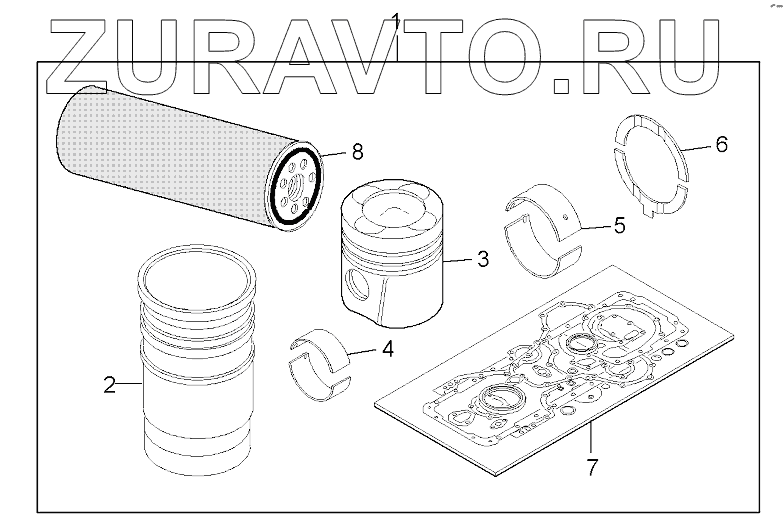 ZURAVTO.RU
1
8
6
5
3
4
2
7