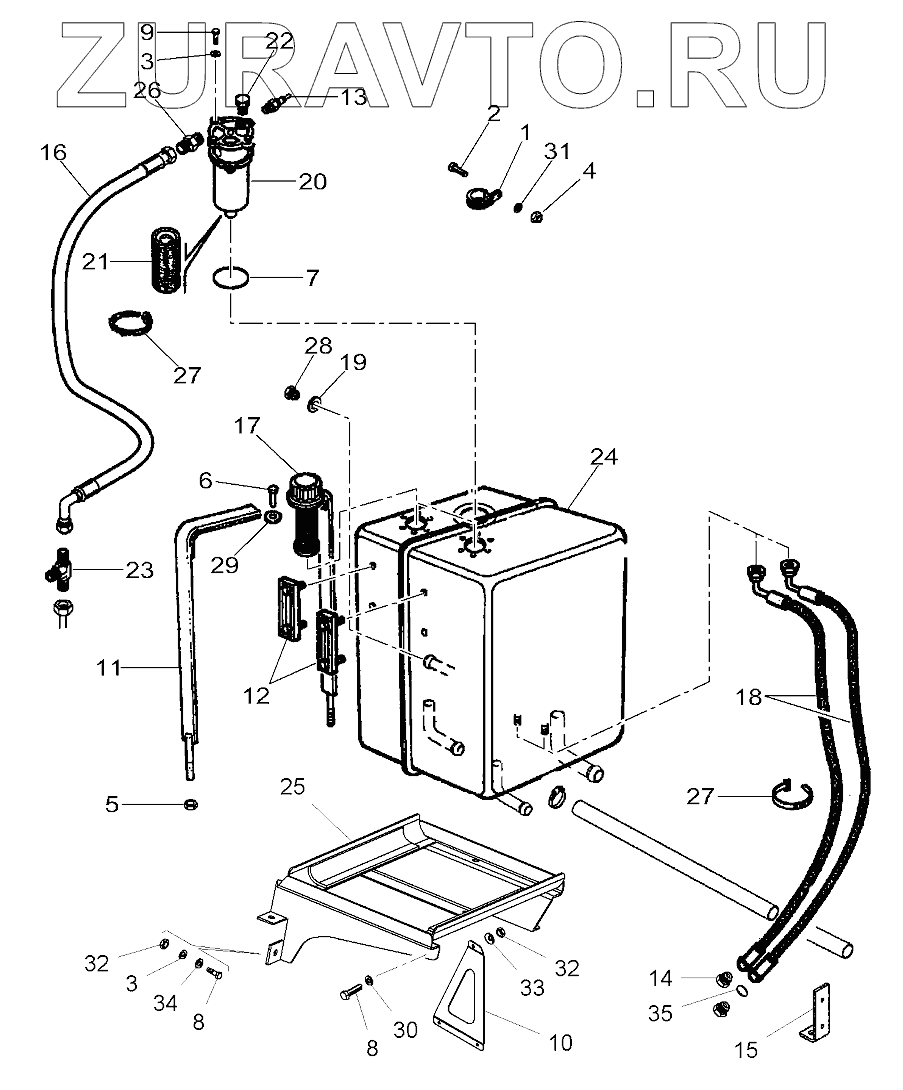 ZURAVTO.RU

9
3
22
26
13
16
20
2
1
31
4
21
7
27
28
19
17
24
6
29
23
11
12
18
5
25
27
32
3
34
8
8
30
33
32
10
14
35
15